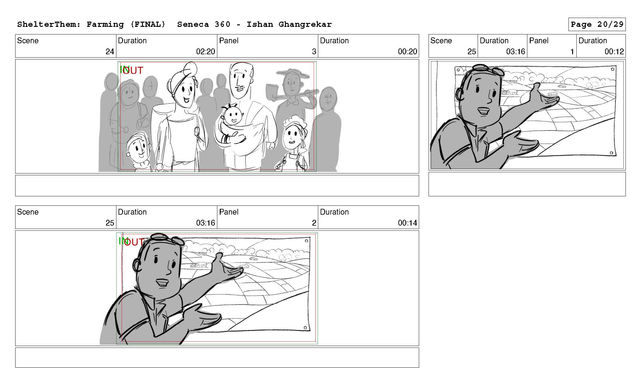 ShelterThem: Farming (FINAL) Seneca 360 - Ishan Ghangrekar

Page 20/29

| Scene | Duration | Panel | Duration |
|---|---|---|---|
| 24 | 02:20 | 3 | 00:20 |

IN OUT

| Scene | Duration | Panel | Duration |
|---|---|---|---|
| 25 | 03:16 | 1 | 00:12 |

| Scene | Duration | Panel | Duration |
|---|---|---|---|
| 25 | 03:16 | 2 | 00:14 |

IN OUT