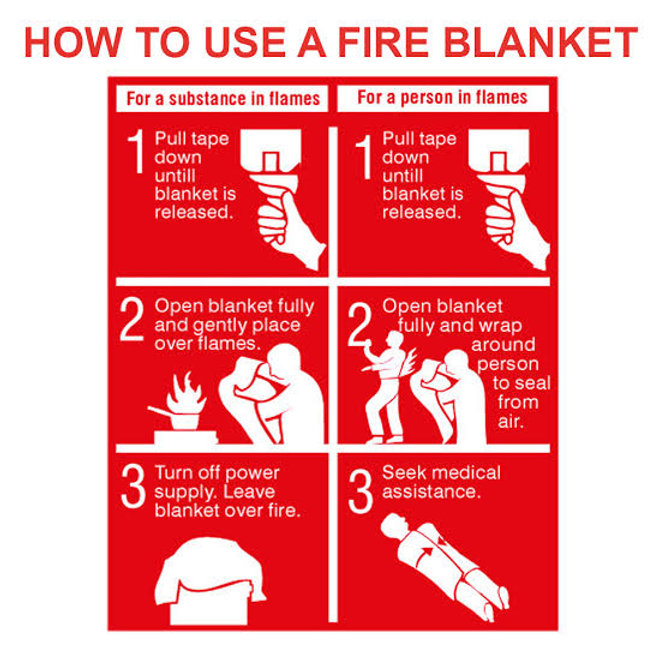 HOW TO USE A FIRE BLANKET

For a substance in flames

1 Pull tape down untill blanket is released.

2 Open blanket fully and gently place over flames.

3 Turn off power supply. Leave blanket over fire.

For a person in flames

1 Pull tape down untill blanket is released.

2 Open blanket fully and wrap around person to seal from air.

3 Seek medical assistance.