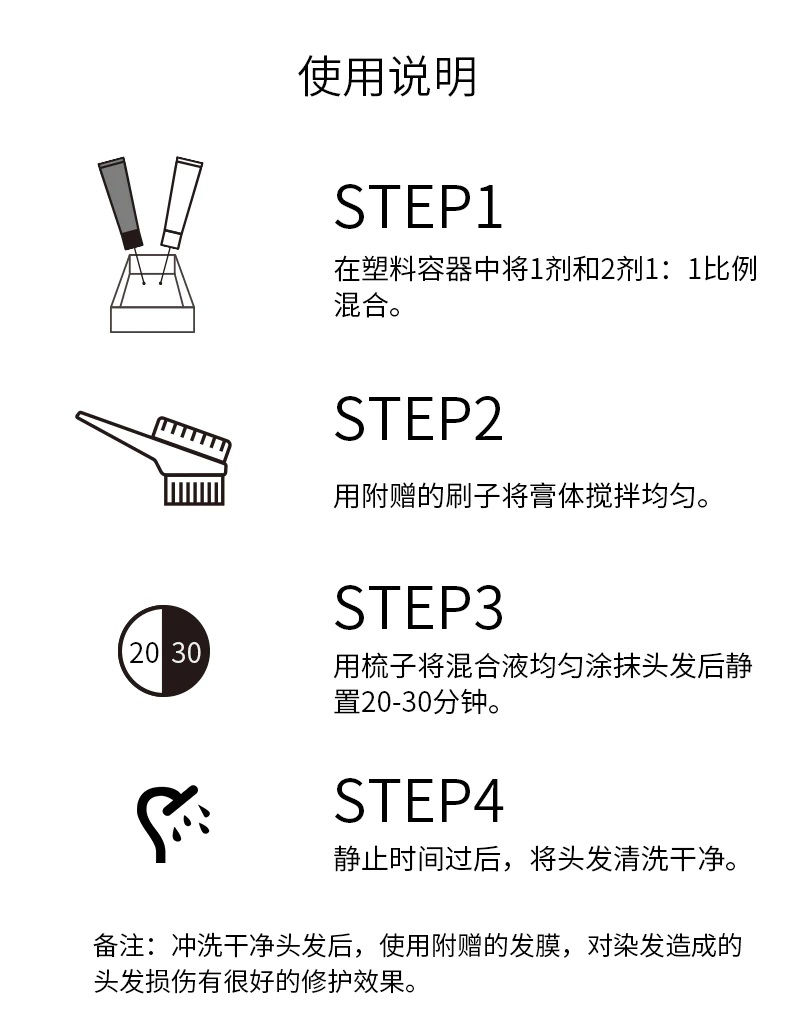 使用说明

STEP1
在塑料容器中将1剂和2剂1：1比例混合。

STEP2
用附赠的刷子将膏体搅拌均匀。

20 30

STEP3
用梳子将混合液均匀涂抹头发后静置20-30分钟。

STEP4
静止时间过后，将头发清洗干净。

备注：冲洗干净头发后，使用附赠的发膜，对染发造成的头发损伤有很好的修护效果。