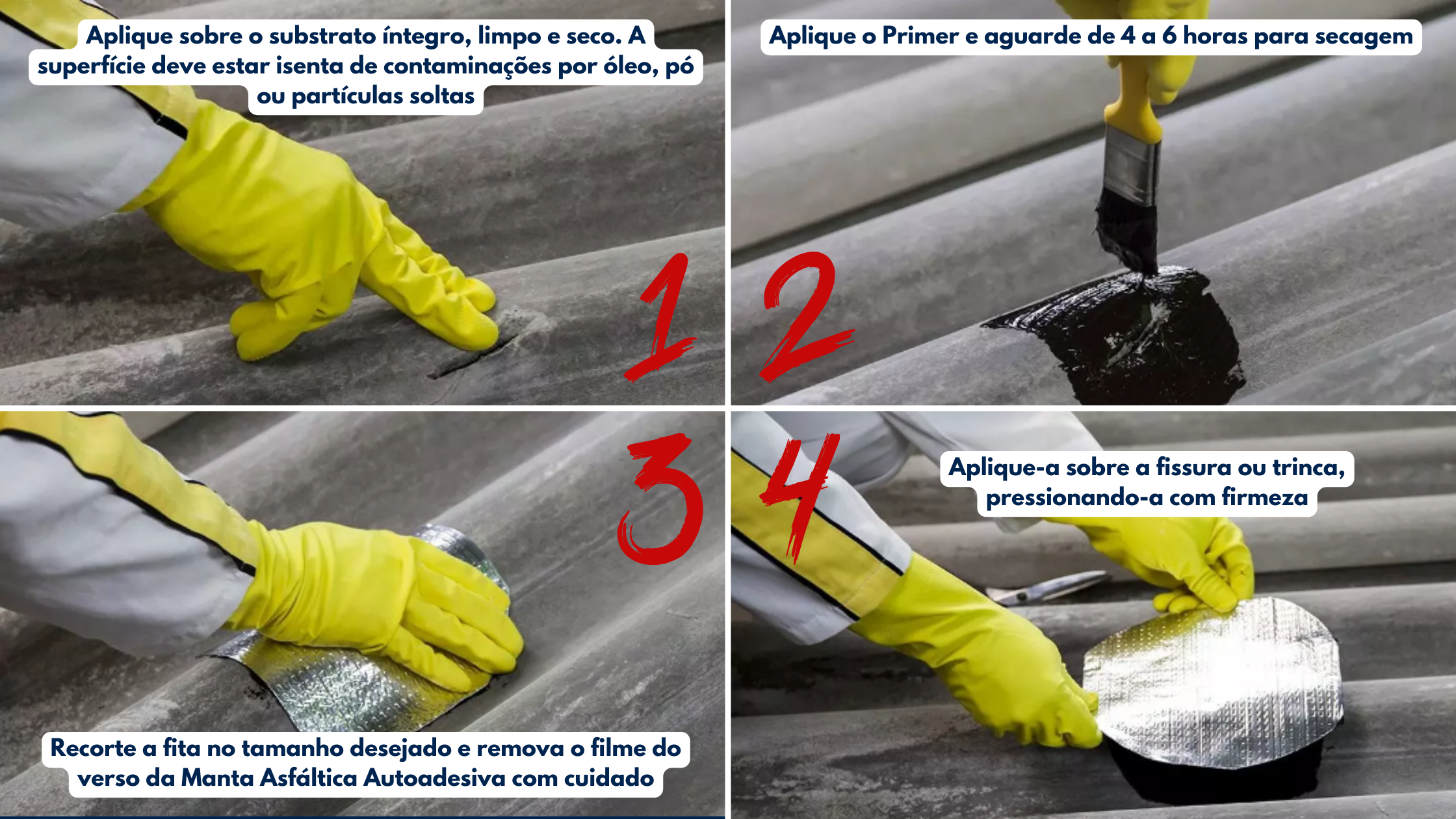 Aplique sobre o substrato íntegro, limpo e seco. A superfície deve estar isenta de contaminações por óleo, pó ou partículas soltas

1

Aplique o Primer e aguarde de 4 a 6 horas para secagem

2

3

Recorte a fita no tamanho desejado e remova o filme do verso da Manta Asfáltica Autoadesiva com cuidado

4

Aplique-a sobre a fissura ou trinca, pressionando-a com firmeza