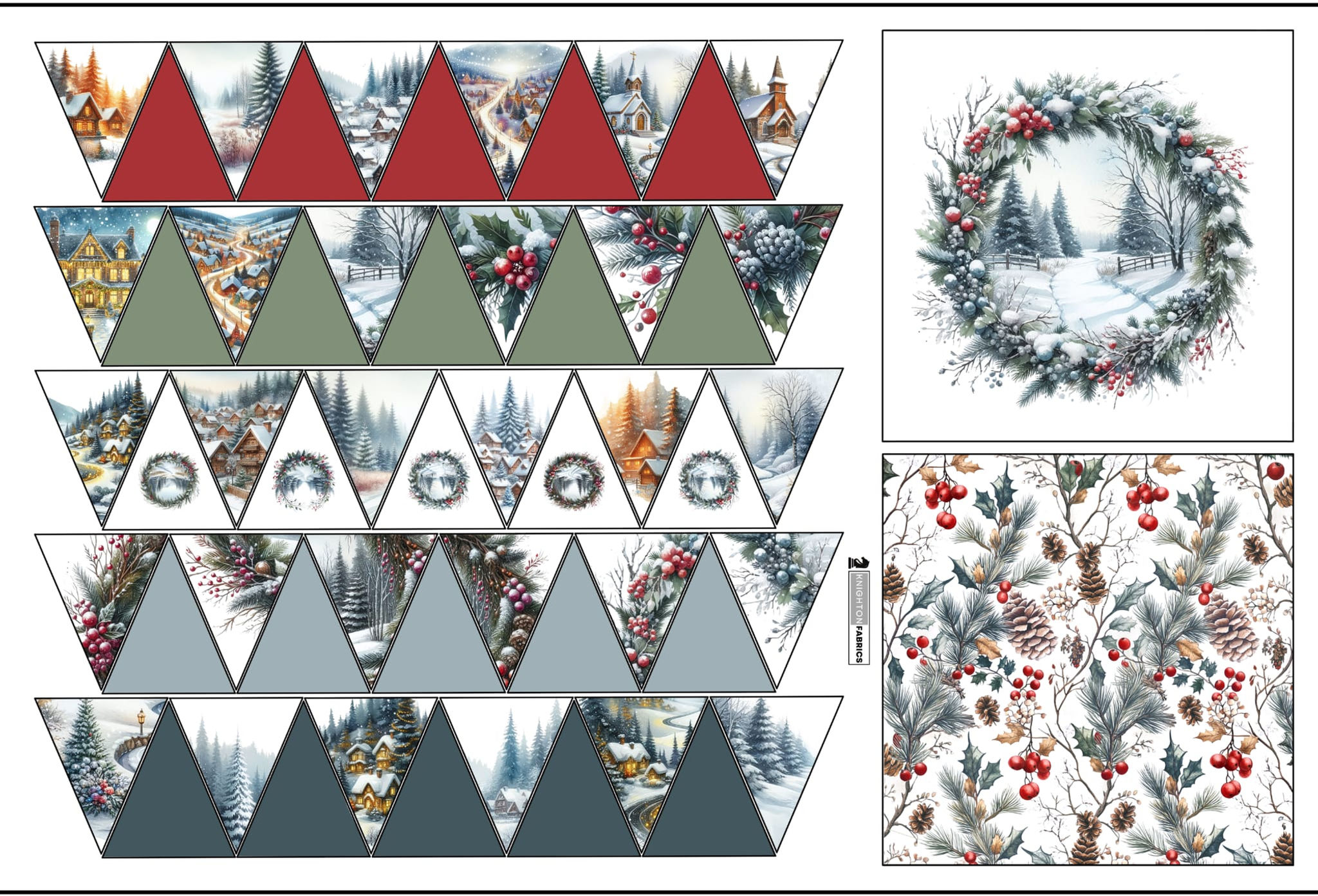 KNIGHTON FABRICS