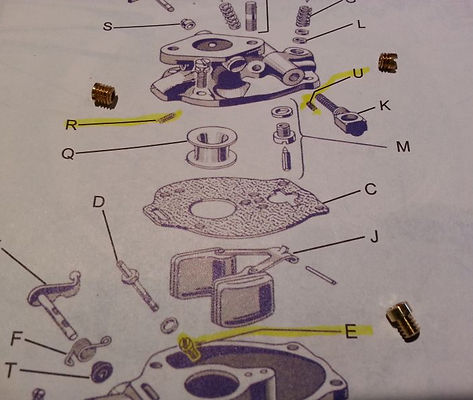 S
L
U
K
R
M
Q
C
D
J
E
F
T