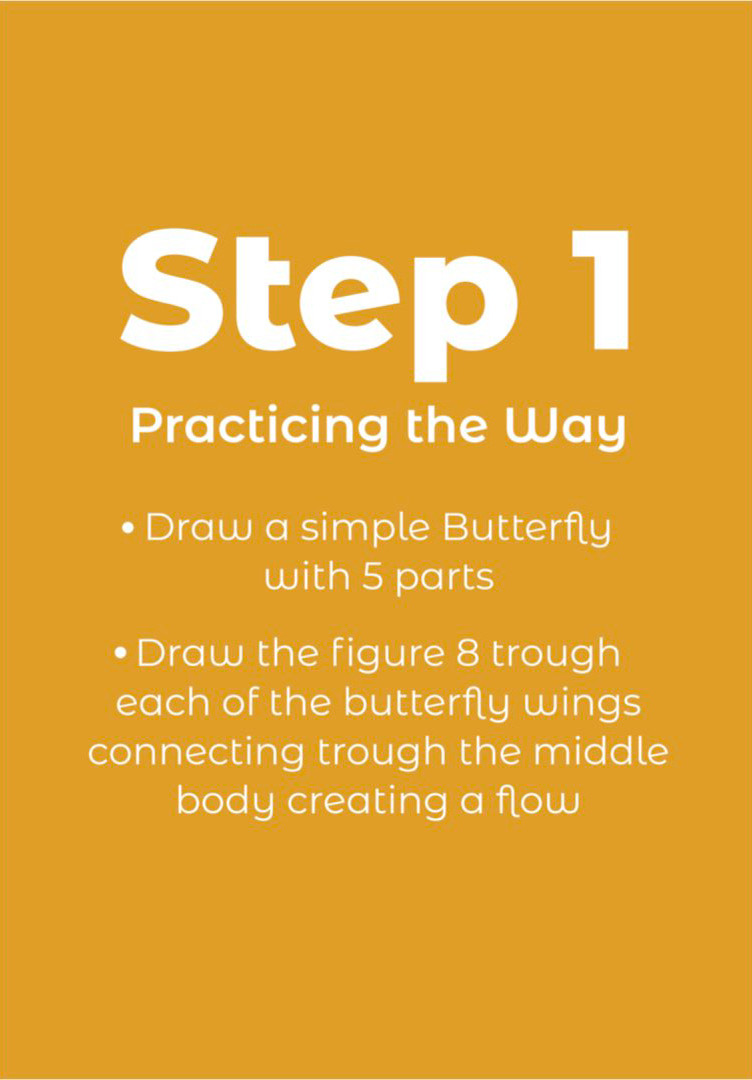 Step 1

Practicing the Way

• Draw a simple Butterfly with 5 parts

• Draw the figure 8 trough each of the butterfly wings connecting trough the middle body creating a flow