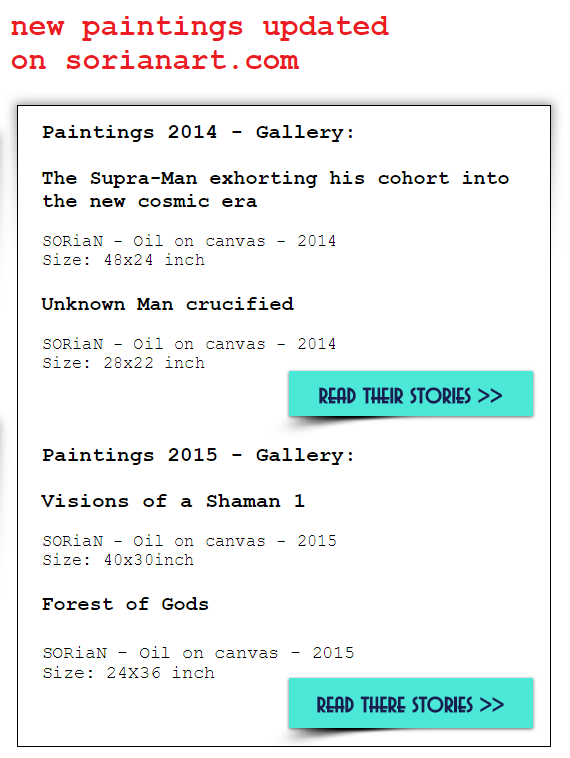 new paintings updated on sorianart.com

Paintings 2014 - Gallery:

The Supra-Man exhorting his cohort into the new cosmic era

SORiaN - Oil on canvas - 2014
Size: 48x24 inch

Unknown Man crucified

SORiaN - Oil on canvas - 2014
Size: 28x22 inch

READ THEIR STORIES >>

Paintings 2015 - Gallery:

Visions of a Shaman 1

SORiaN - Oil on canvas - 2015
Size: 40x30inch

Forest of Gods

SORiaN - Oil on canvas - 2015
Size: 24X36 inch

READ THERE STORIES >>