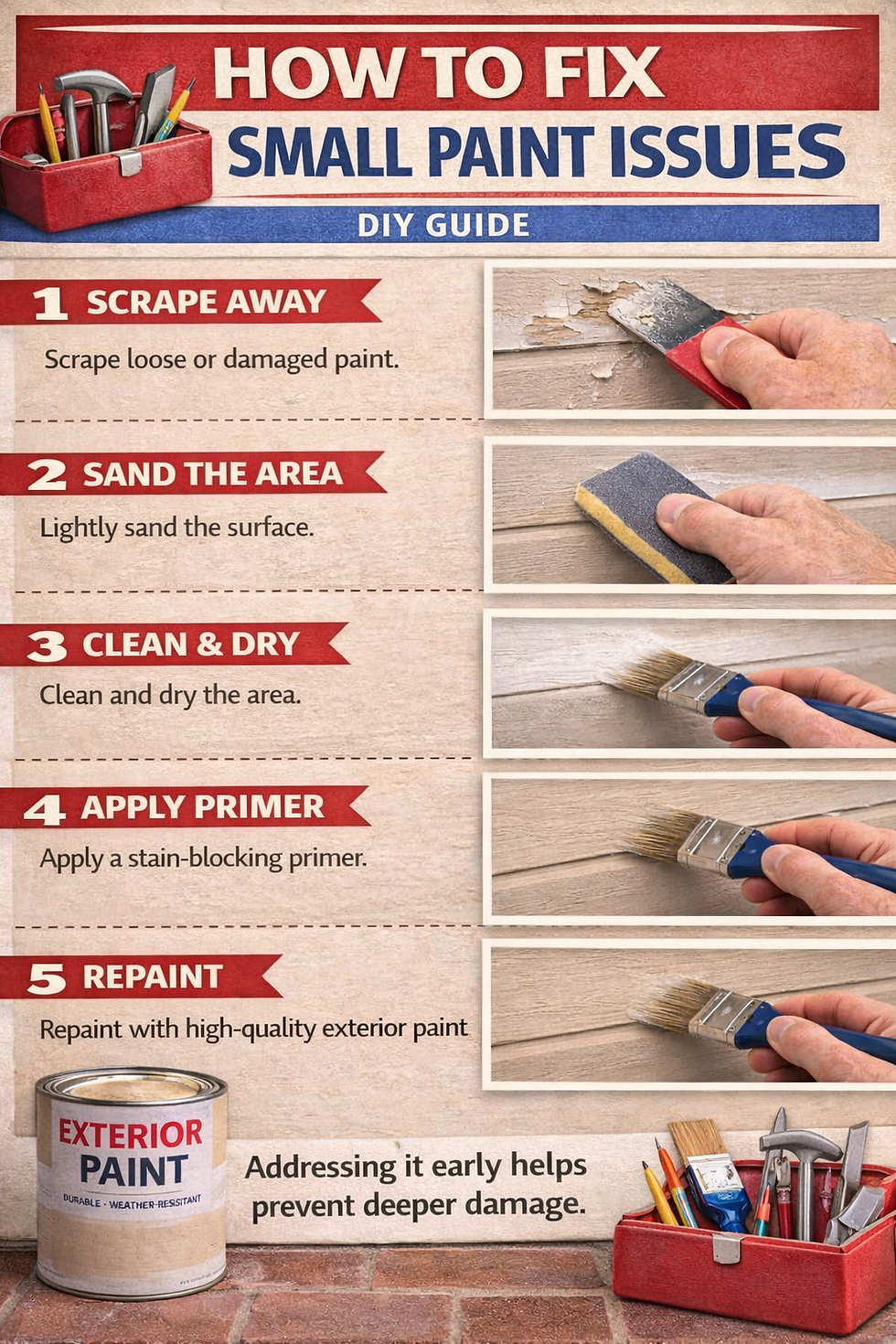 HOW TO FIX
SMALL PAINT ISSUES
DIY GUIDE

1 SCRAPE AWAY
Scrape loose or damaged paint.

2 SAND THE AREA
Lightly sand the surface.

3 CLEAN & DRY
Clean and dry the area.

4 APPLY PRIMER
Apply a stain-blocking primer.

5 REPAINT
Repaint with high-quality exterior paint

EXTERIOR PAINT
DURABLE · WEATHER-RESISTANT

Addressing it early helps prevent deeper damage.