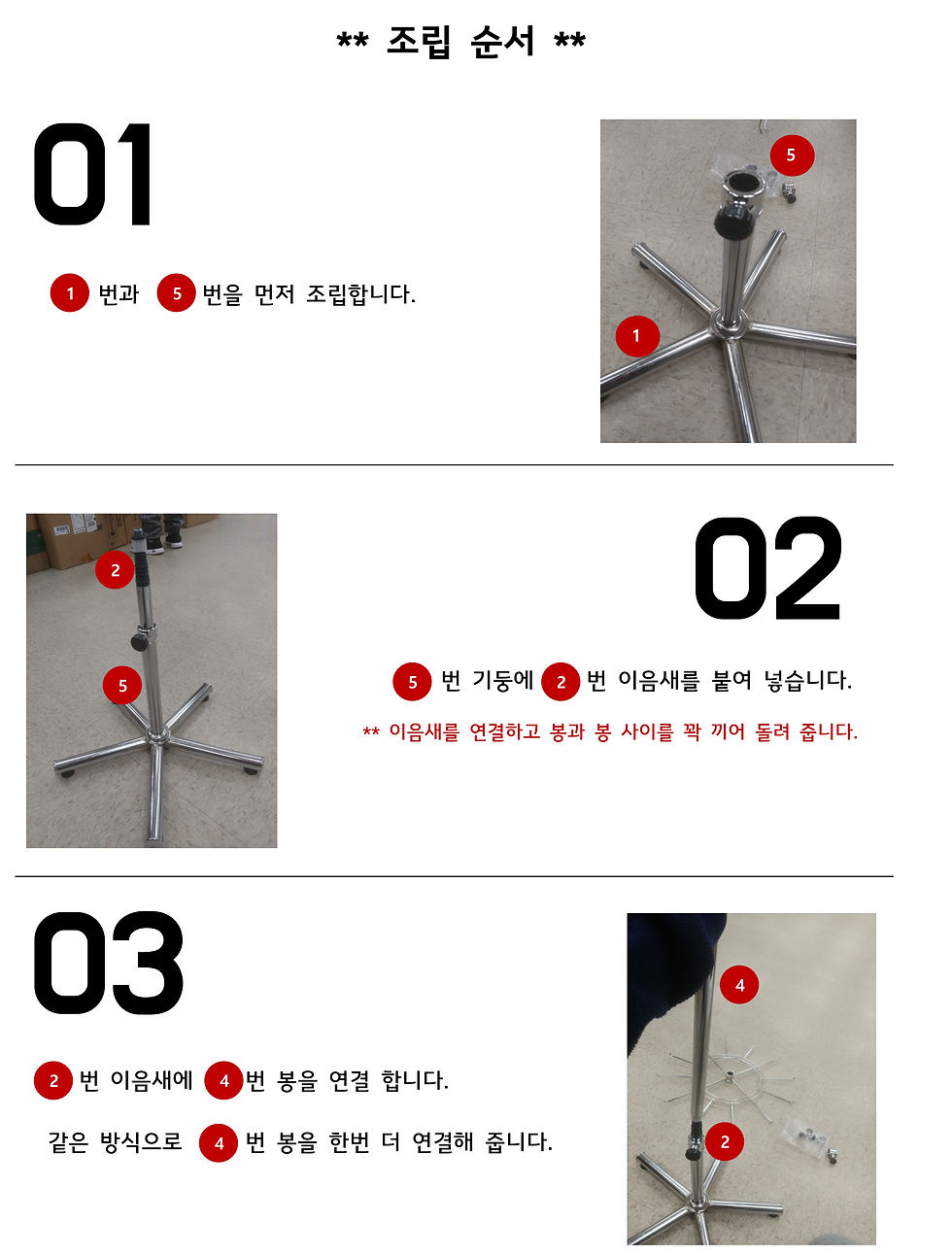 ** 조립 순서 **

01

1 번과 5 번을 먼저 조립합니다.

5

1

2

5

02

5 번 기둥에 2 번 이음새를 붙여 넣습니다.

** 이음새를 연결하고 봉과 봉 사이를 꽉 끼어 돌려 줍니다.

03

2 번 이음새에 4 번 봉을 연결 합니다.

같은 방식으로 4 번 봉을 한번 더 연결해 줍니다.

4

2