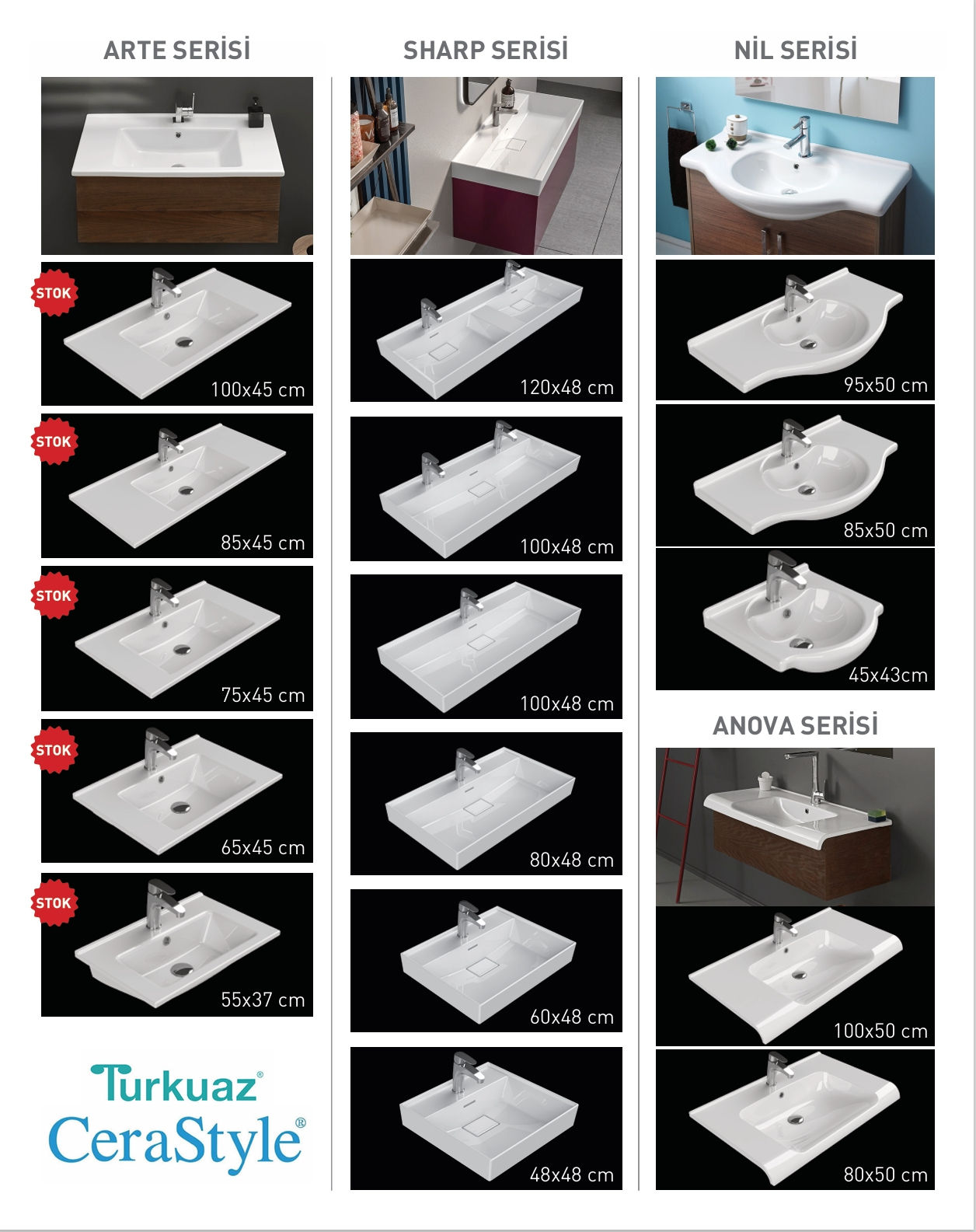 ARTE SERİSİ

STOK
100x45 cm

STOK
85x45 cm

STOK
75x45 cm

STOK
65x45 cm

STOK
55x37 cm

Turkuaz®
CeraStyle®

SHARP SERİSİ

120x48 cm

100x48 cm

100x48 cm

80x48 cm

60x48 cm

48x48 cm

NİL SERİSİ

95x50 cm

85x50 cm

45x43cm

ANOVA SERİSİ

100x50 cm

80x50 cm