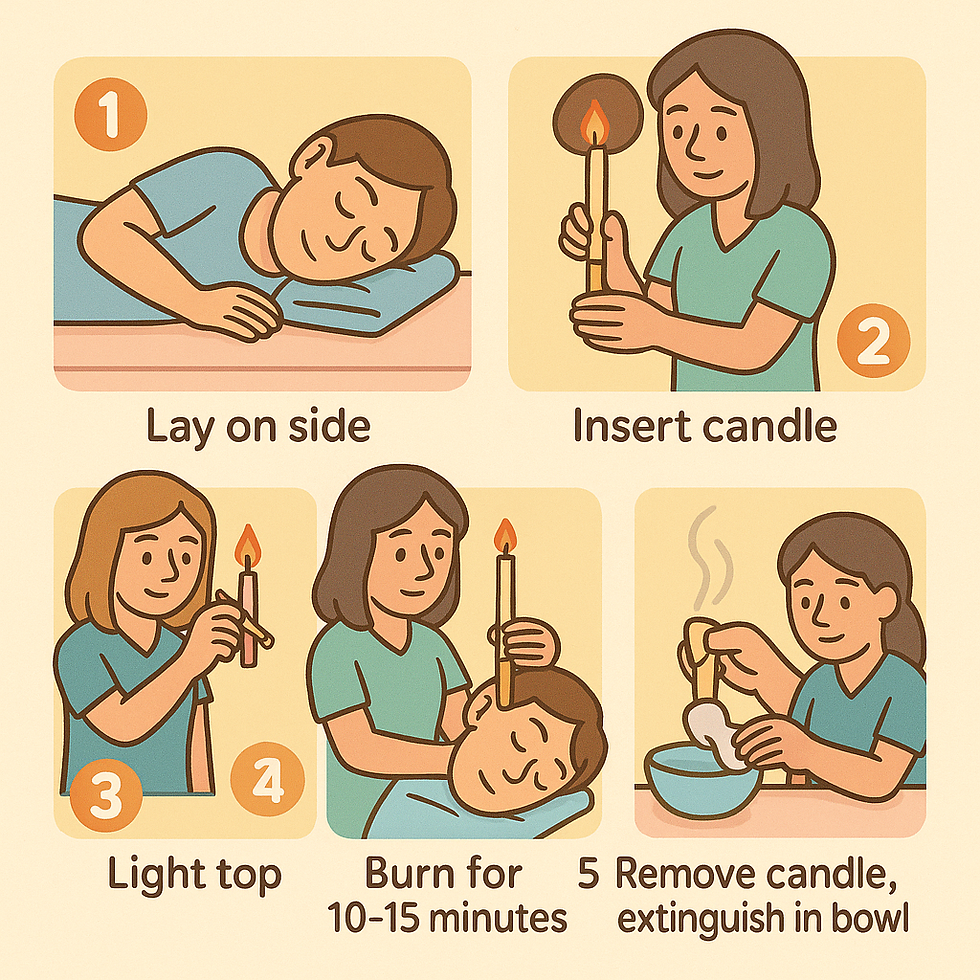 1

Lay on side

2

Insert candle

3

4

Light top

Burn for 10-15 minutes

5 Remove candle, extinguish in bowl