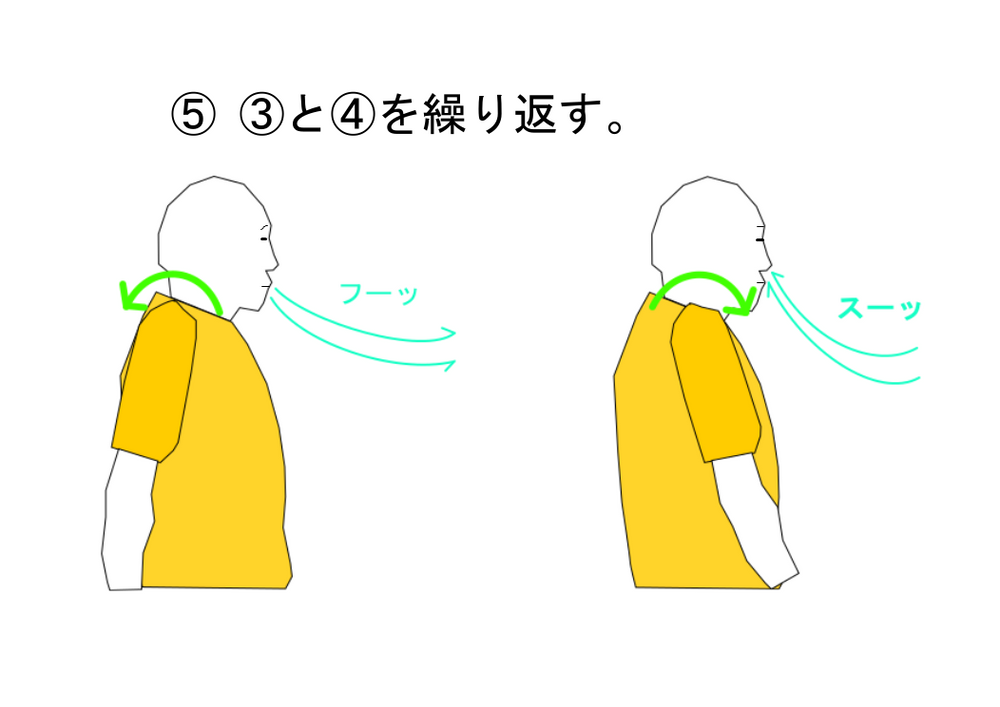 ⑤ ③と④を繰り返す。

フーッ

スーッ