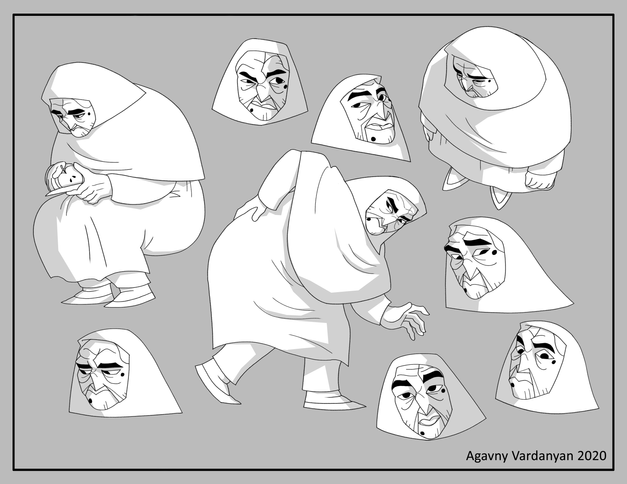 Agavny Vardanyan 2020