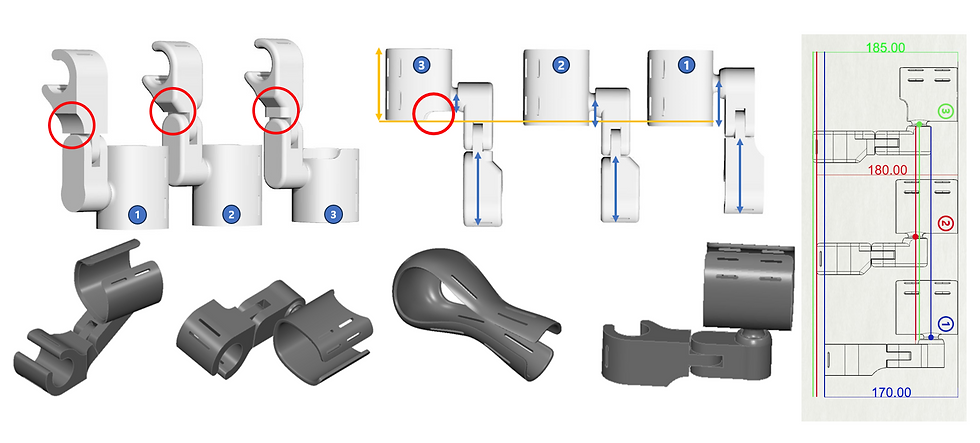 1
2
3
3
2
1
185.00
3
180.00
2
1
170.00