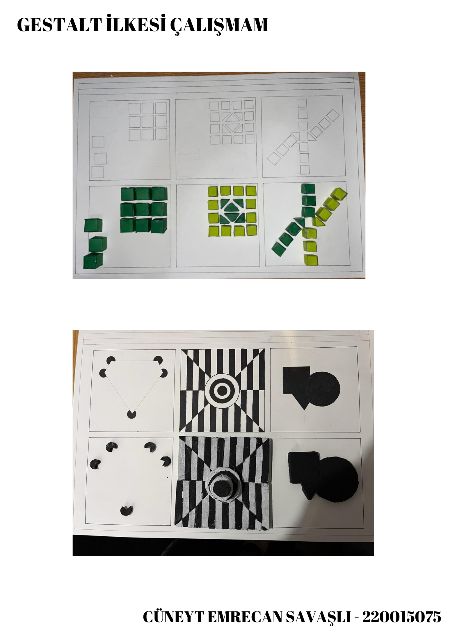 GESTALT İLKESİ ÇALIŞMAM

CÜNEYT EMRECAN SAVAŞLI - 220015075