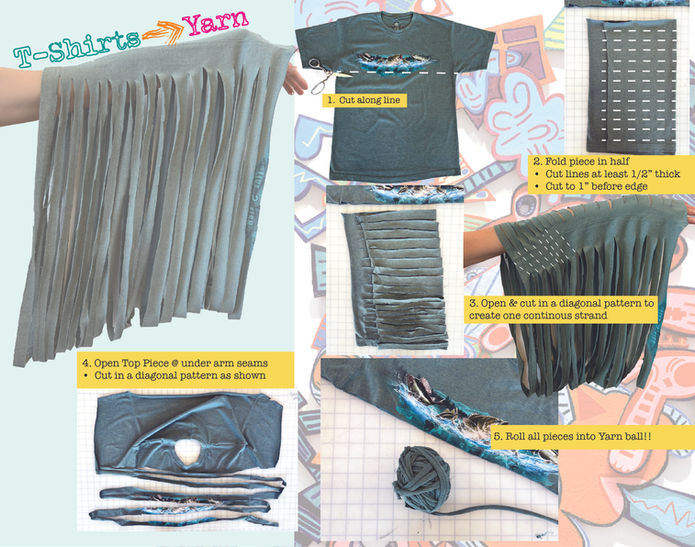 T-Shirts Yarn

1. Cut along line

2. Fold piece in half
• Cut lines at least 1/2" thick
• Cut to 1" before edge

3. Open & cut in a diagonal pattern to create one continous strand

4. Open Top Piece @ under arm seams
• Cut in a diagonal pattern as shown

5. Roll all pieces into Yarn ball!!