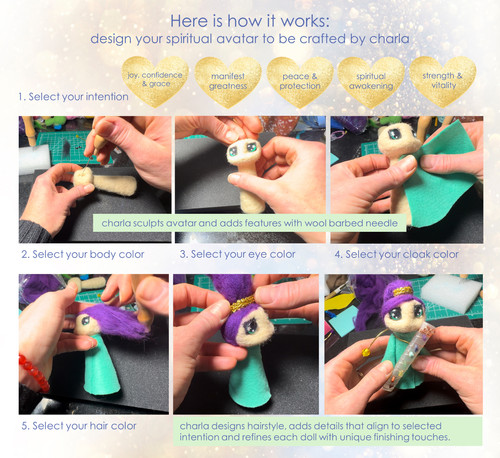 Here is how it works:
design your spiritual avatar to be crafted by charla

1. Select your intention

joy, confidence & grace

manifest greatness

peace & protection

spiritual awakening

strength & vitality

charla sculpts avatar and adds features with wool barbed needle

2. Select your body color

3. Select your eye color

4. Select your cloak color

5. Select your hair color

charla designs hairstyle, adds details that align to selected intention and refines each doll with unique finishing touches.