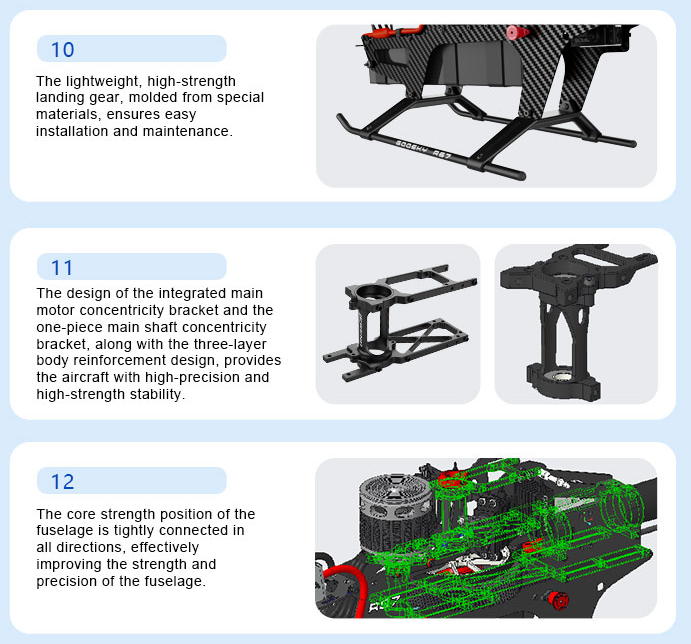 10

The lightweight, high-strength landing gear, molded from special materials, ensures easy installation and maintenance.

GOOSKY RS7

11

The design of the integrated main motor concentricity bracket and the one-piece main shaft concentricity bracket, along with the three-layer body reinforcement design, provides the aircraft with high-precision and high-strength stability.

12

The core strength position of the fuselage is tightly connected in all directions, effectively improving the strength and precision of the fuselage.

RS7