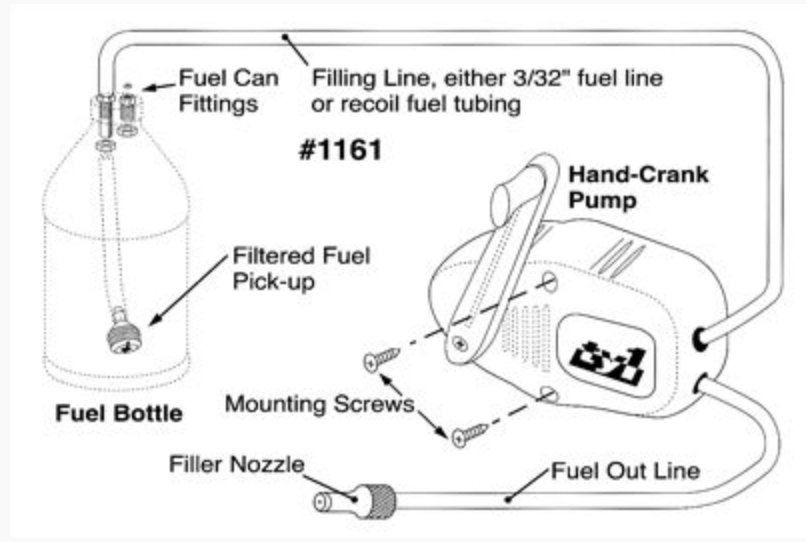 Fuel Can Fittings

Filling Line, either 3/32" fuel line or recoil fuel tubing

#1161

Hand-Crank Pump

Filtered Fuel Pick-up

Fuel Bottle

Mounting Screws

Filler Nozzle

Fuel Out Line