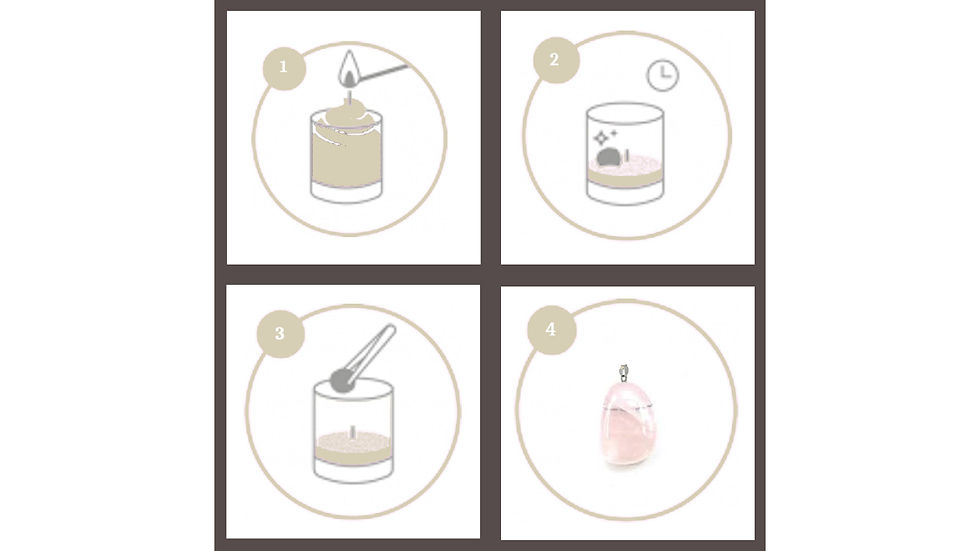 1

2

3

4