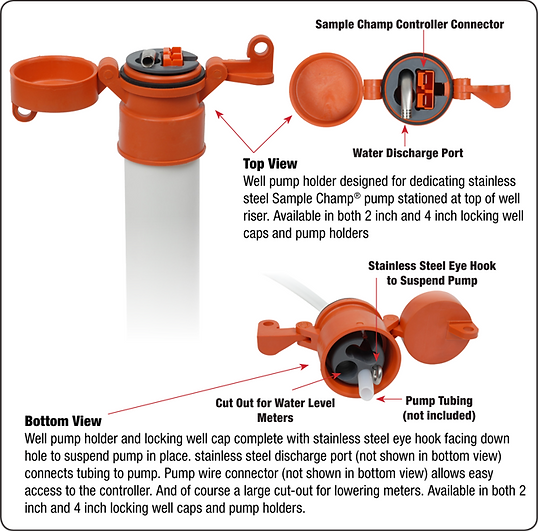 Sample Champ Controller Connector

Water Discharge Port

Top View
Well pump holder designed for dedicating stainless steel Sample Champ® pump stationed at top of well riser. Available in both 2 inch and 4 inch locking well caps and pump holders

Stainless Steel Eye Hook to Suspend Pump

Cut Out for Water Level Meters

Pump Tubing (not included)

Bottom View
Well pump holder and locking well cap complete with stainless steel eye hook facing down hole to suspend pump in place. stainless steel discharge port (not shown in bottom view) connects tubing to pump. Pump wire connector (not shown in bottom view) allows easy access to the controller. And of course a large cut-out for lowering meters. Available in both 2 inch and 4 inch locking well caps and pump holders.