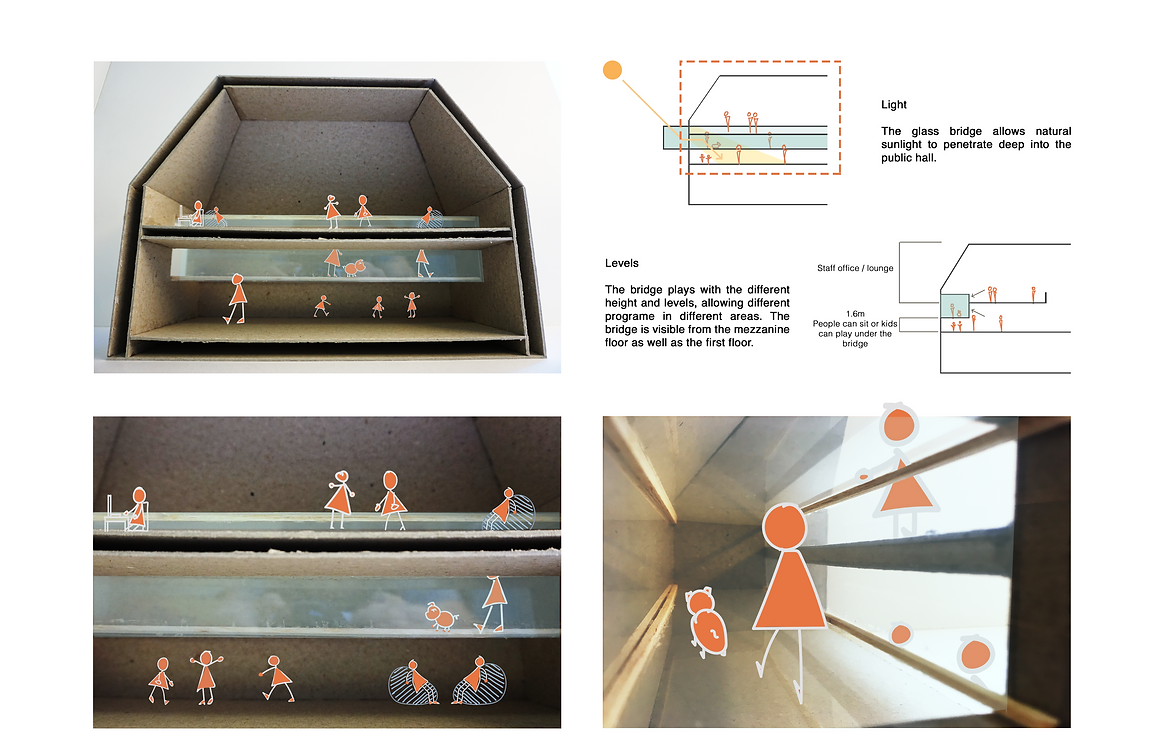 Light

The glass bridge allows natural sunlight to penetrate deep into the public hall.

Levels

The bridge plays with the different height and levels, allowing different programe in different areas. The bridge is visible from the mezzanine floor as well as the first floor.

Staff office / lounge

1.6m
People can sit or kids can play under the bridge