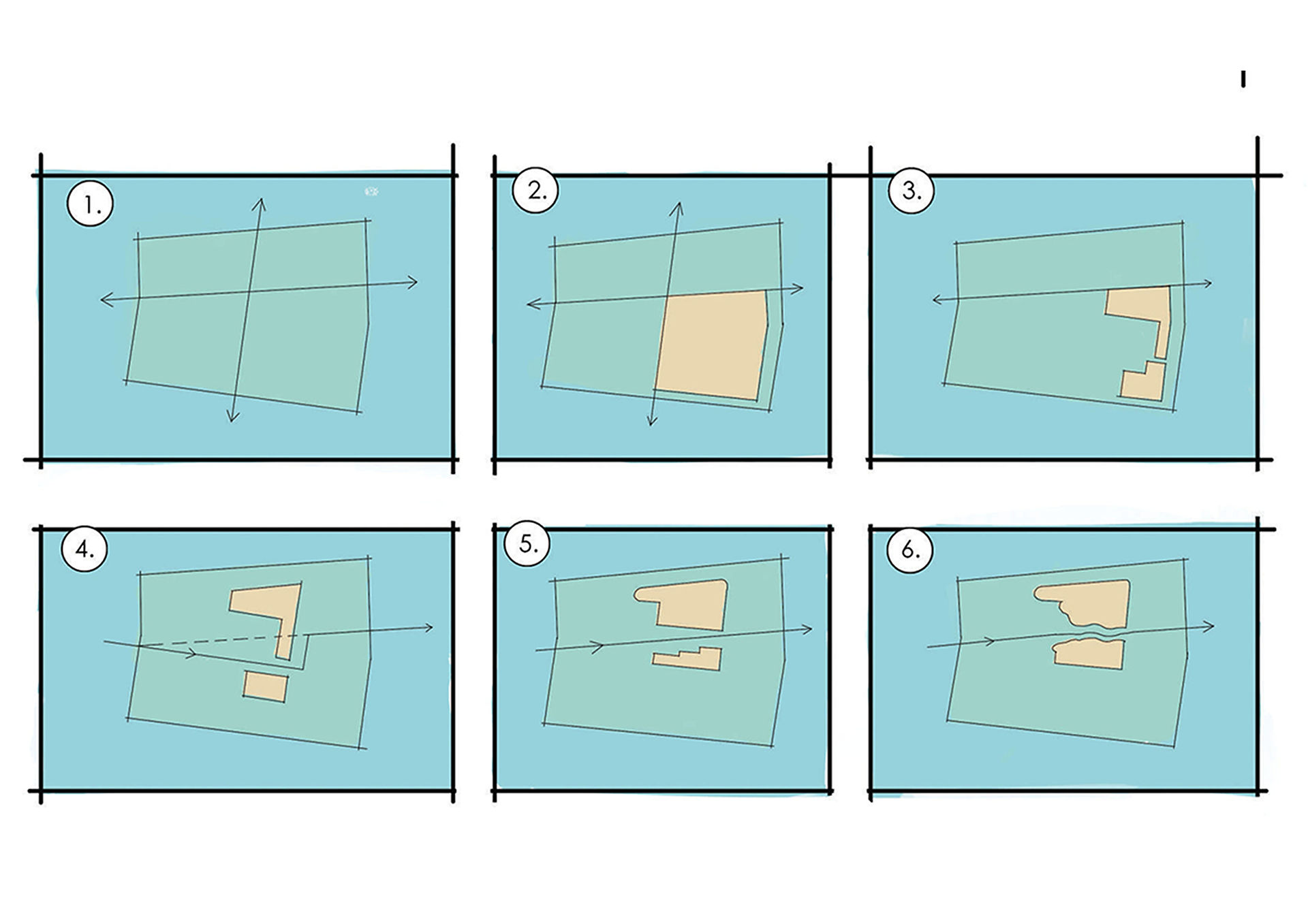 1.

2.

3.

4.

5.

6.