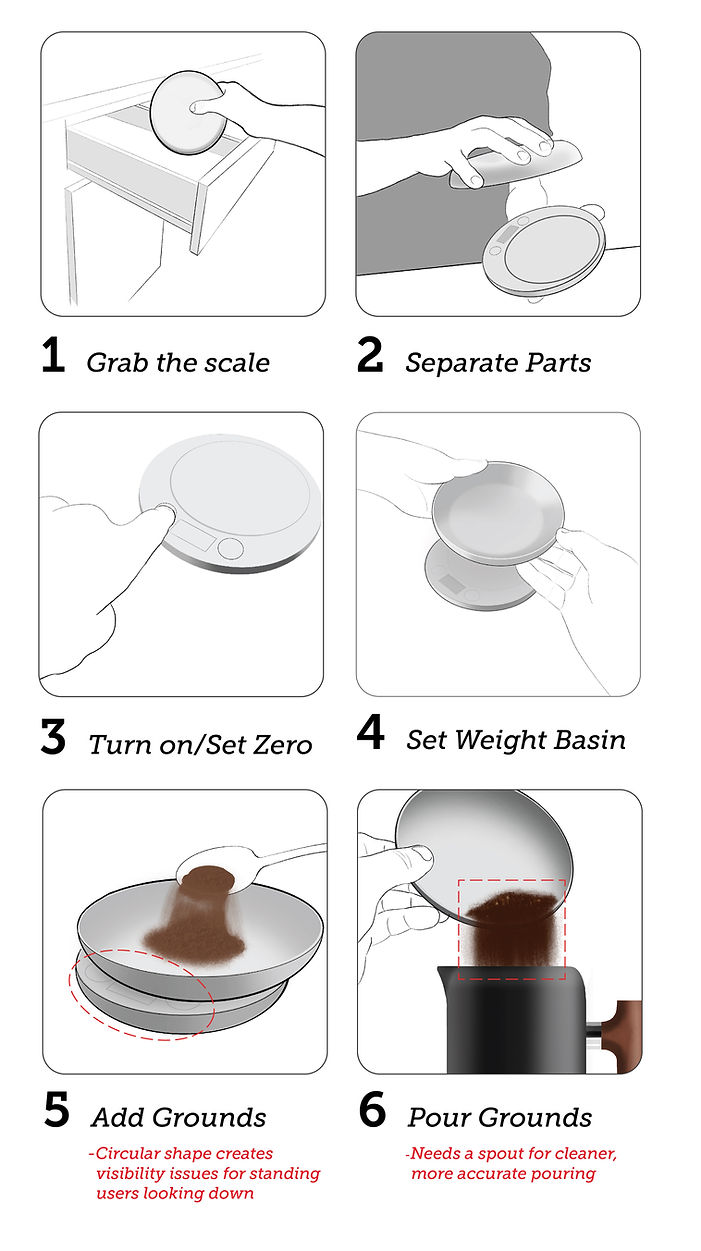 1 Grab the scale

2 Separate Parts

3 Turn on/Set Zero

4 Set Weight Basin

5 Add Grounds

-Circular shape creates visibility issues for standing users looking down

6 Pour Grounds

-Needs a spout for cleaner, more accurate pouring