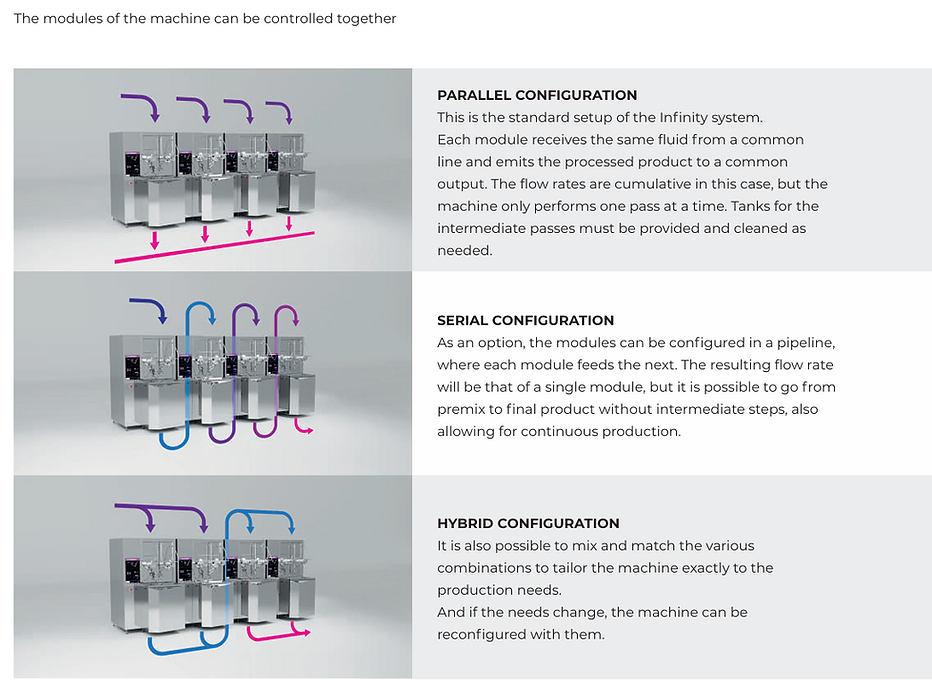 The modules of the machine can be controlled together

PARALLEL CONFIGURATION
This is the standard setup of the Infinity system.
Each module receives the same fluid from a common line and emits the processed product to a common output. The flow rates are cumulative in this case, but the machine only performs one pass at a time. Tanks for the intermediate passes must be provided and cleaned as needed.

SERIAL CONFIGURATION
As an option, the modules can be configured in a pipeline, where each module feeds the next. The resulting flow rate will be that of a single module, but it is possible to go from premix to final product without intermediate steps, also allowing for continuous production.

HYBRID CONFIGURATION
It is also possible to mix and match the various combinations to tailor the machine exactly to the production needs.
And if the needs change, the machine can be reconfigured with them.