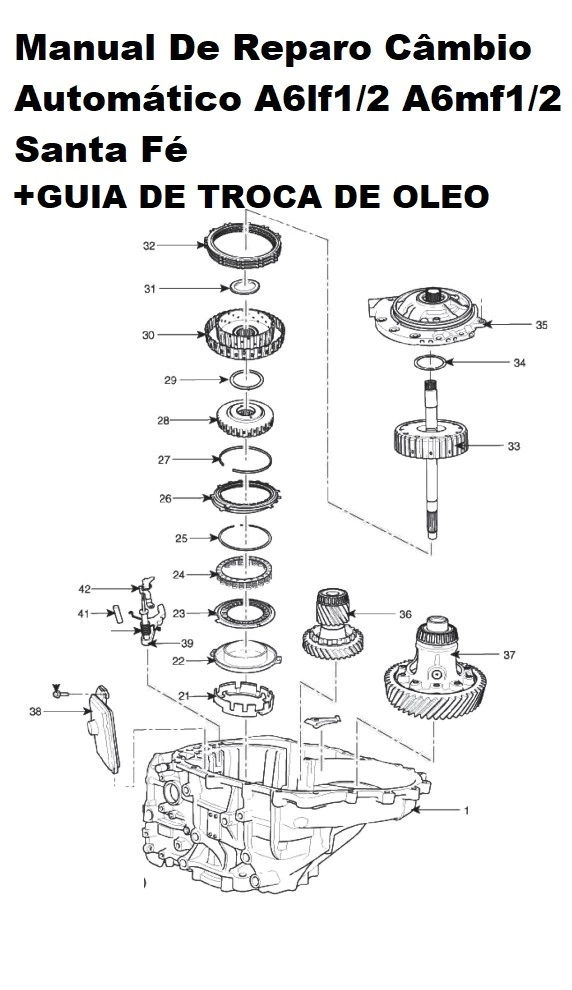 Manual De Reparo Câmbio Automático A6lf1/2 A6mf1/2 Santa Fé
+GUIA DE TROCA DE OLEO

32
31
30
29
28
27
26
25
24
23
22
21
42
41
39
38
35
34
33
36
37
1