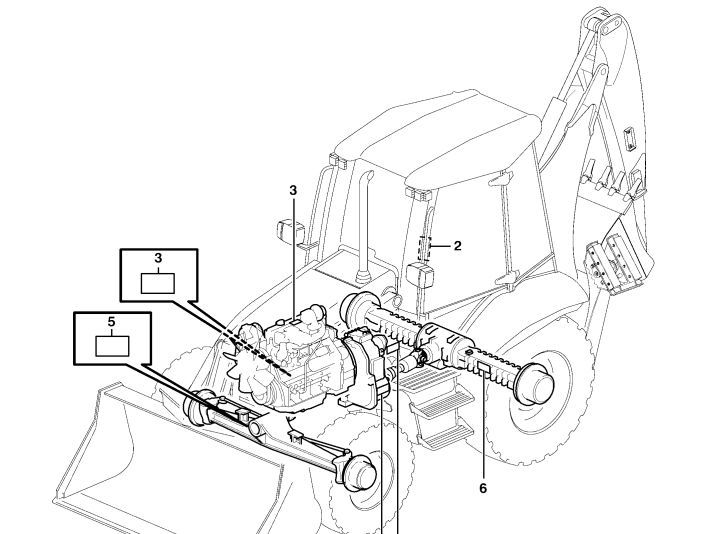 3
2
3
5
6