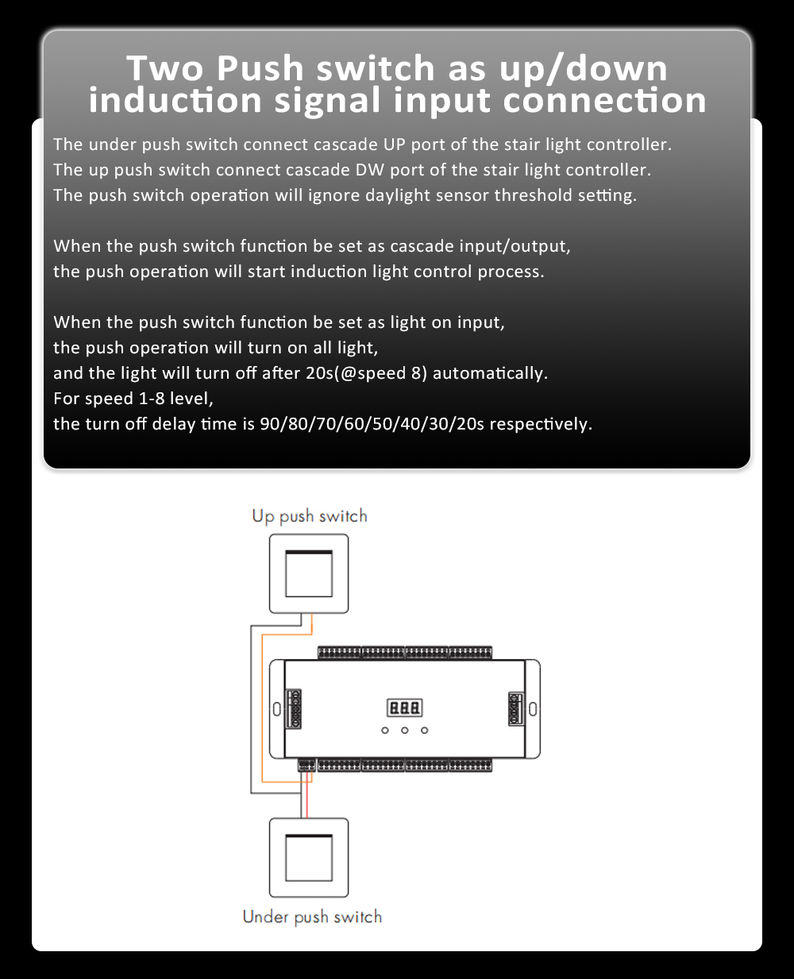 Two Push switch as up/down induction signal input connection

The under push switch connect cascade UP port of the stair light controller.
The up push switch connect cascade DW port of the stair light controller.
The push switch operation will ignore daylight sensor threshold setting.

When the push switch function be set as cascade input/output,
the push operation will start induction light control process.

When the push switch function be set as light on input,
the push operation will turn on all light,
and the light will turn off after 20s(@speed 8) automatically.
For speed 1-8 level,
the turn off delay time is 90/80/70/60/50/40/30/20s respectively.

Up push switch

Under push switch