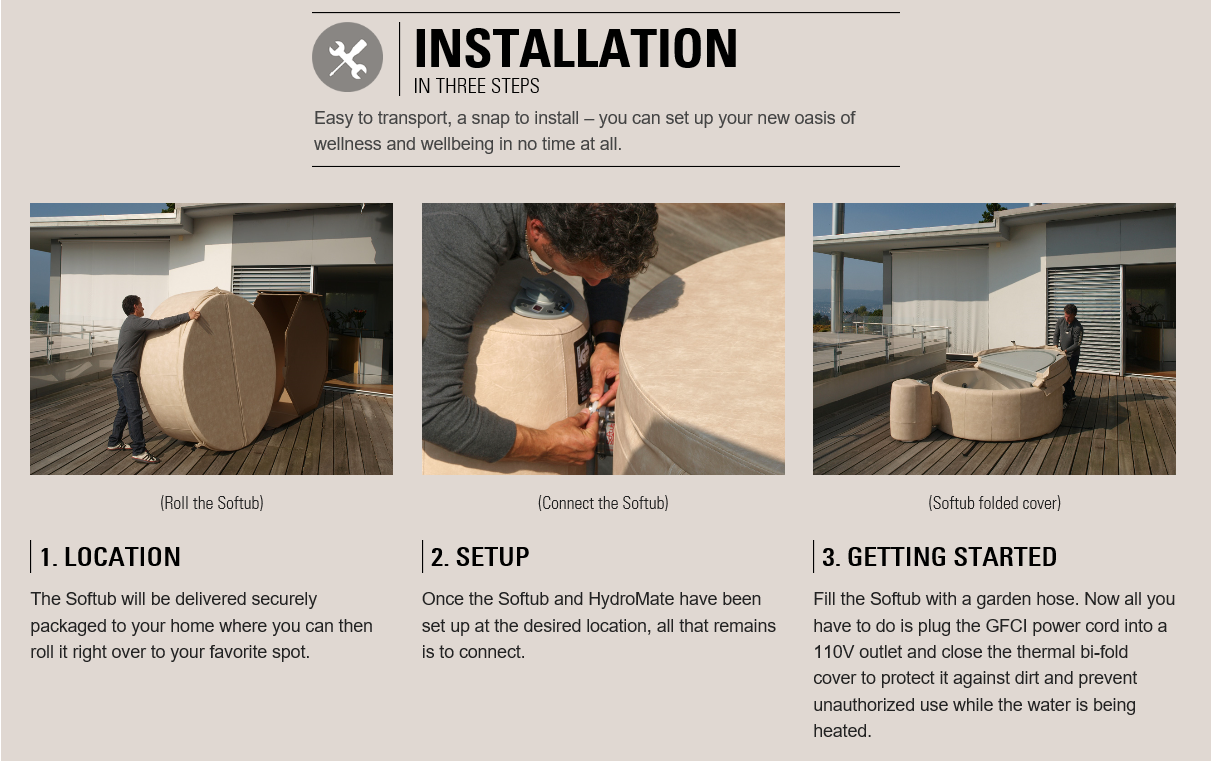 INSTALLATION
IN THREE STEPS

Easy to transport, a snap to install – you can set up your new oasis of wellness and wellbeing in no time at all.

(Roll the Softub)

1. LOCATION

The Softub will be delivered securely packaged to your home where you can then roll it right over to your favorite spot.

(Connect the Softub)

2. SETUP

Once the Softub and HydroMate have been set up at the desired location, all that remains is to connect.

(Softub folded cover)

3. GETTING STARTED

Fill the Softub with a garden hose. Now all you have to do is plug the GFCI power cord into a 110V outlet and close the thermal bi-fold cover to protect it against dirt and prevent unauthorized use while the water is being heated.