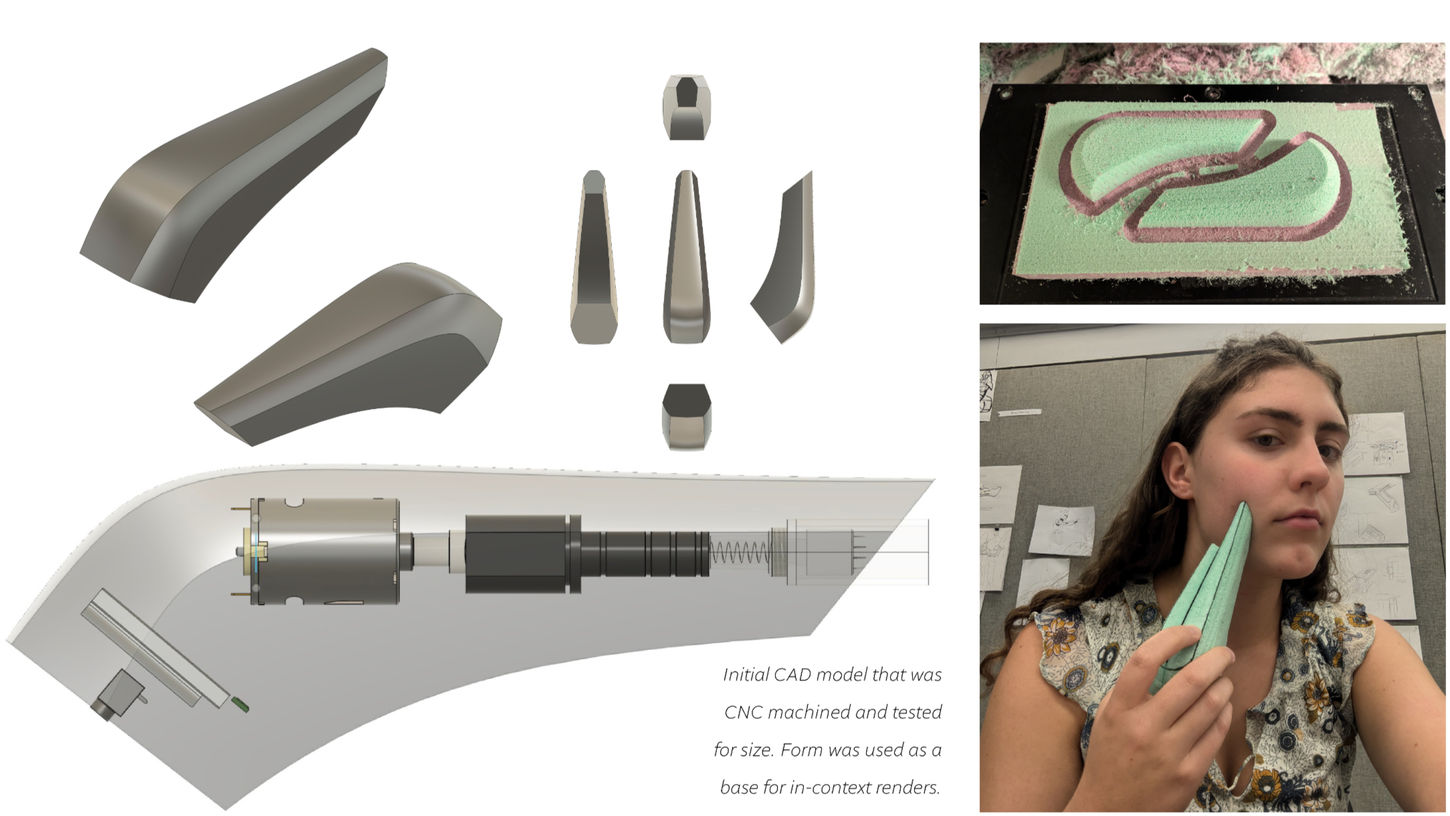 Initial CAD model that was CNC machined and tested for size. Form was used as a base for in-context renders.