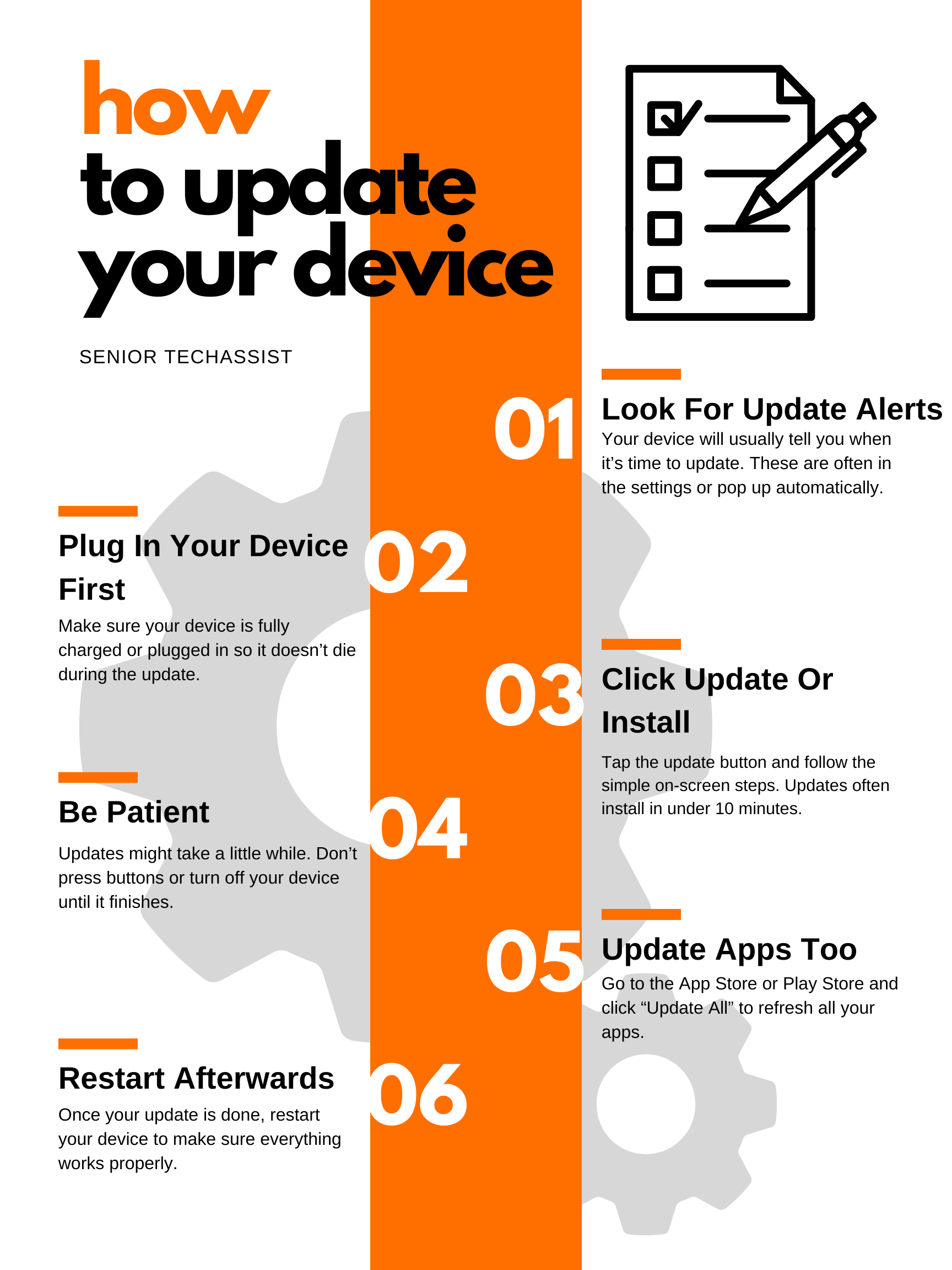 how
to update
your device

SENIOR TECHASSIST

01
Look For Update Alerts
Your device will usually tell you when it's time to update. These are often in the settings or pop up automatically.

02
Plug In Your Device First
Make sure your device is fully charged or plugged in so it doesn't die during the update.

03
Click Update Or Install
Tap the update button and follow the simple on-screen steps. Updates often install in under 10 minutes.

04
Be Patient
Updates might take a little while. Don't press buttons or turn off your device until it finishes.

05
Update Apps Too
Go to the App Store or Play Store and click "Update All" to refresh all your apps.

06
Restart Afterwards
Once your update is done, restart your device to make sure everything works properly.