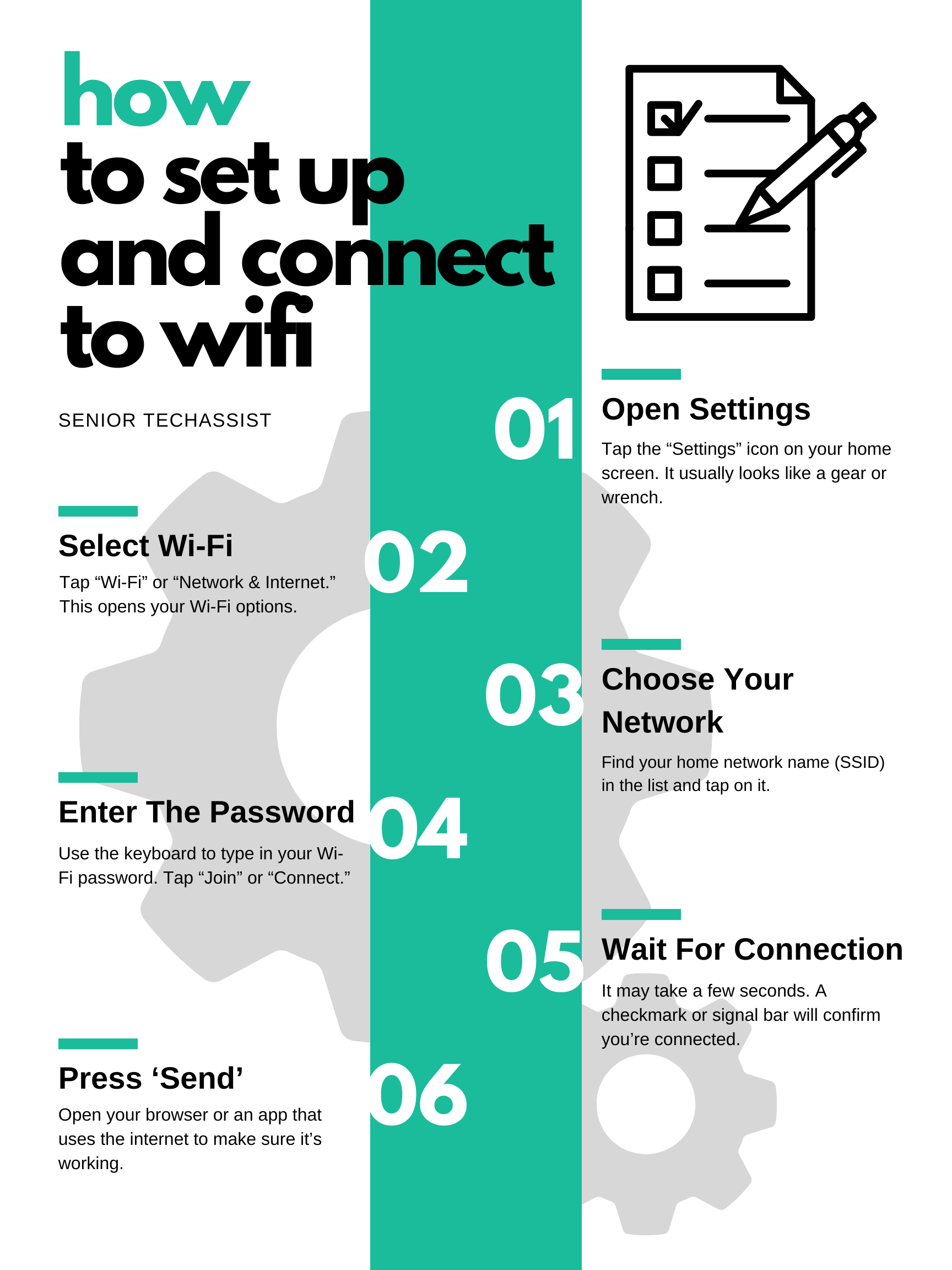 how
to set up and connect to wifi

SENIOR TECHASSIST

01
Open Settings
Tap the “Settings” icon on your home screen. It usually looks like a gear or wrench.

02
Select Wi-Fi
Tap “Wi-Fi” or “Network & Internet.” This opens your Wi-Fi options.

03
Choose Your Network
Find your home network name (SSID) in the list and tap on it.

04
Enter The Password
Use the keyboard to type in your Wi-Fi password. Tap “Join” or “Connect.”

05
Wait For Connection
It may take a few seconds. A checkmark or signal bar will confirm you’re connected.

06
Press ‘Send’
Open your browser or an app that uses the internet to make sure it’s working.