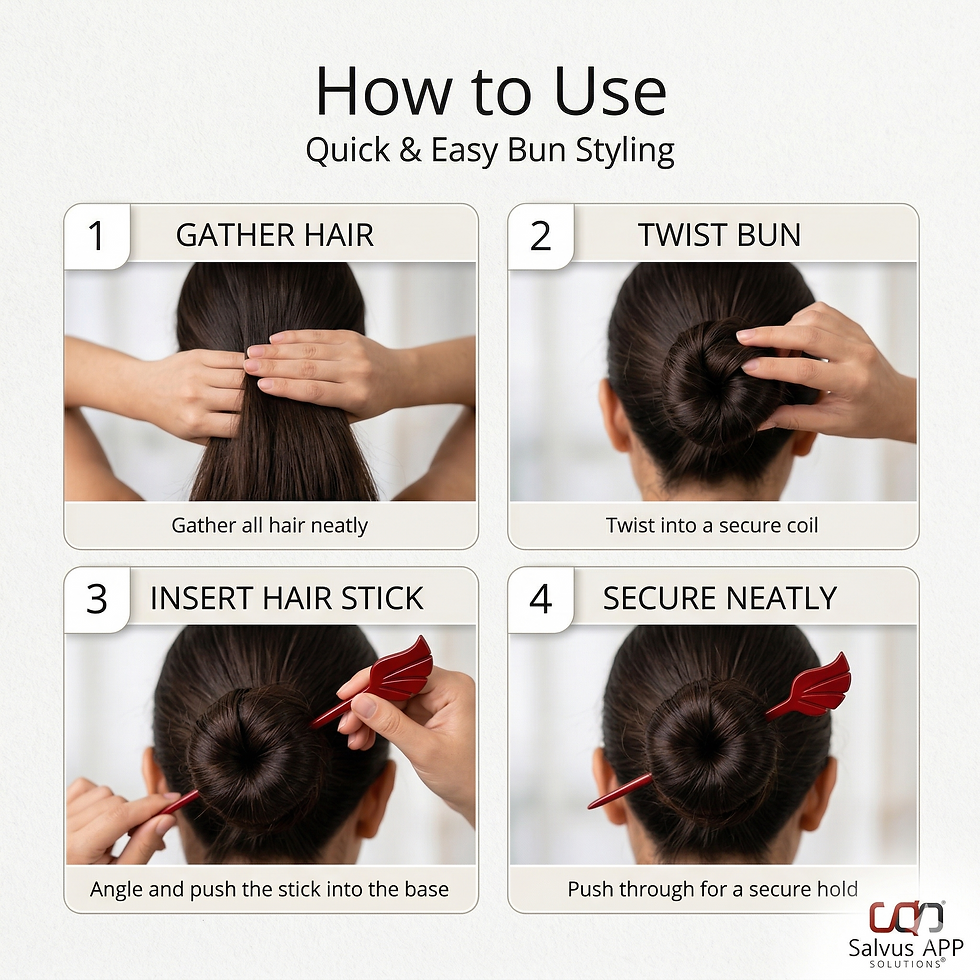 How to Use
Quick & Easy Bun Styling

1 GATHER HAIR

Gather all hair neatly

2 TWIST BUN

Twist into a secure coil

3 INSERT HAIR STICK

Angle and push the stick into the base

4 SECURE NEATLY

Push through for a secure hold

Salvus APP SOLUTIONS®