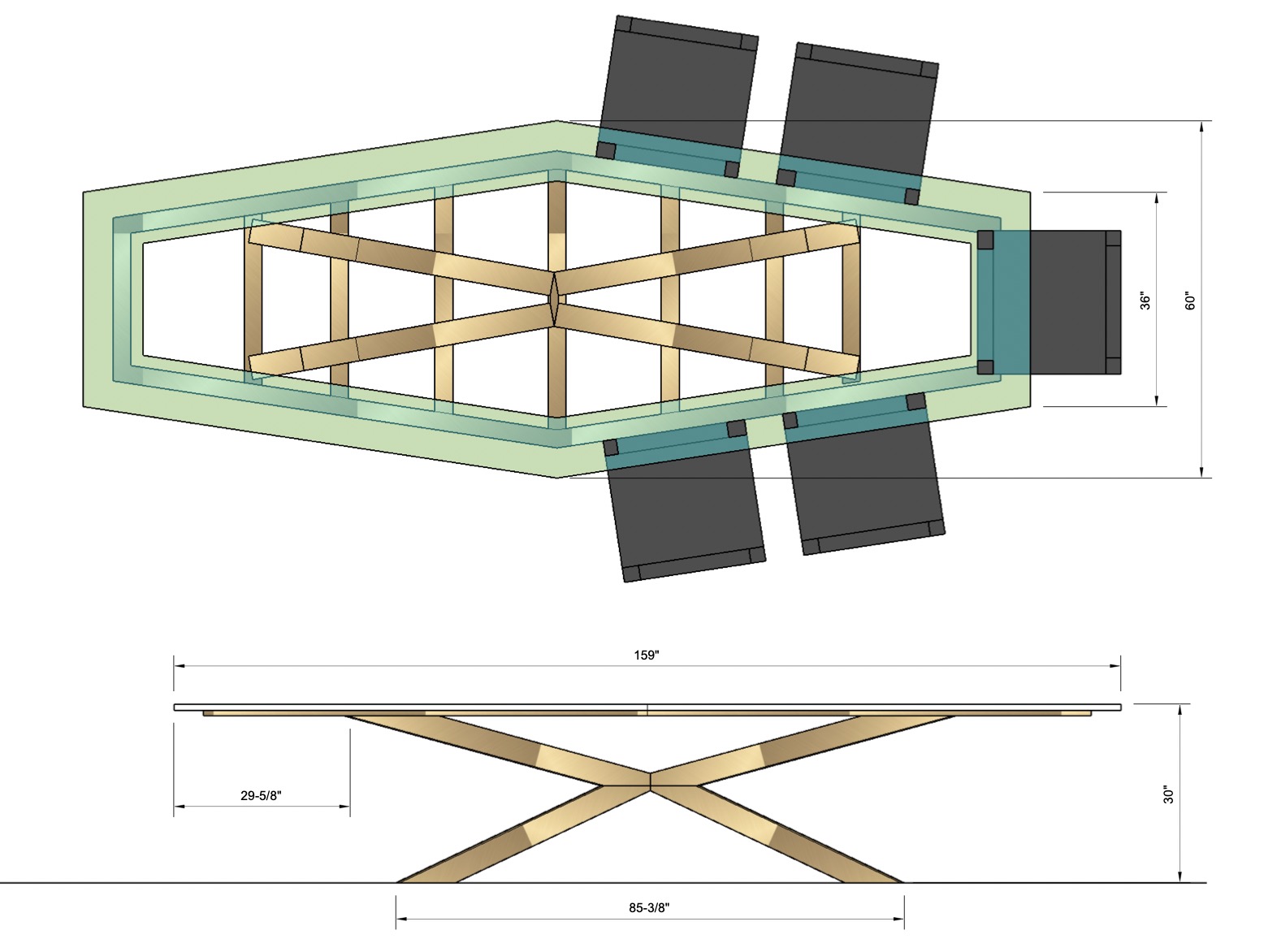 36"
60"
159"
29-5/8"
30"
85-3/8"