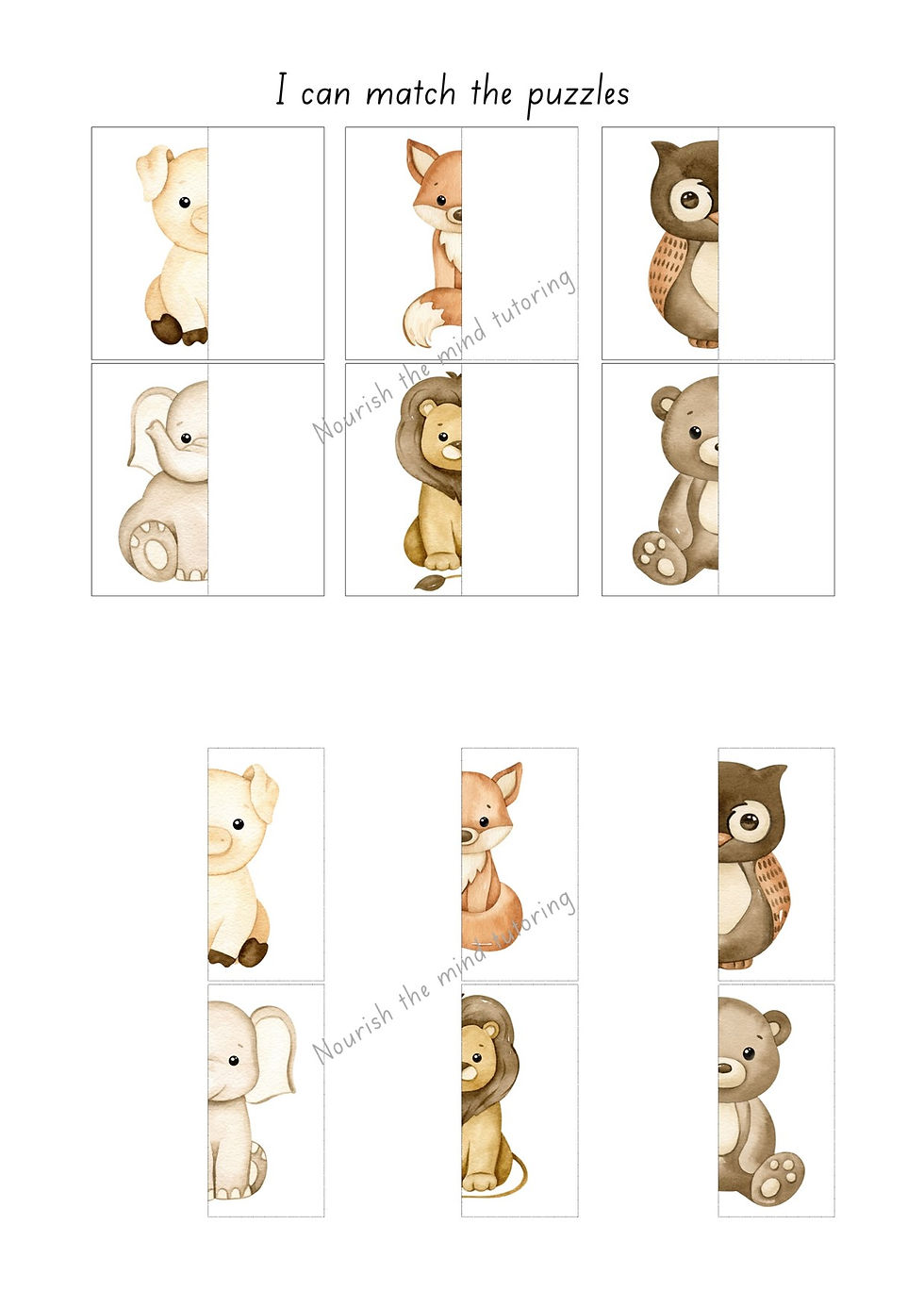 I can match the puzzles

Nourish the mind tutoring

Nourish the mind tutoring