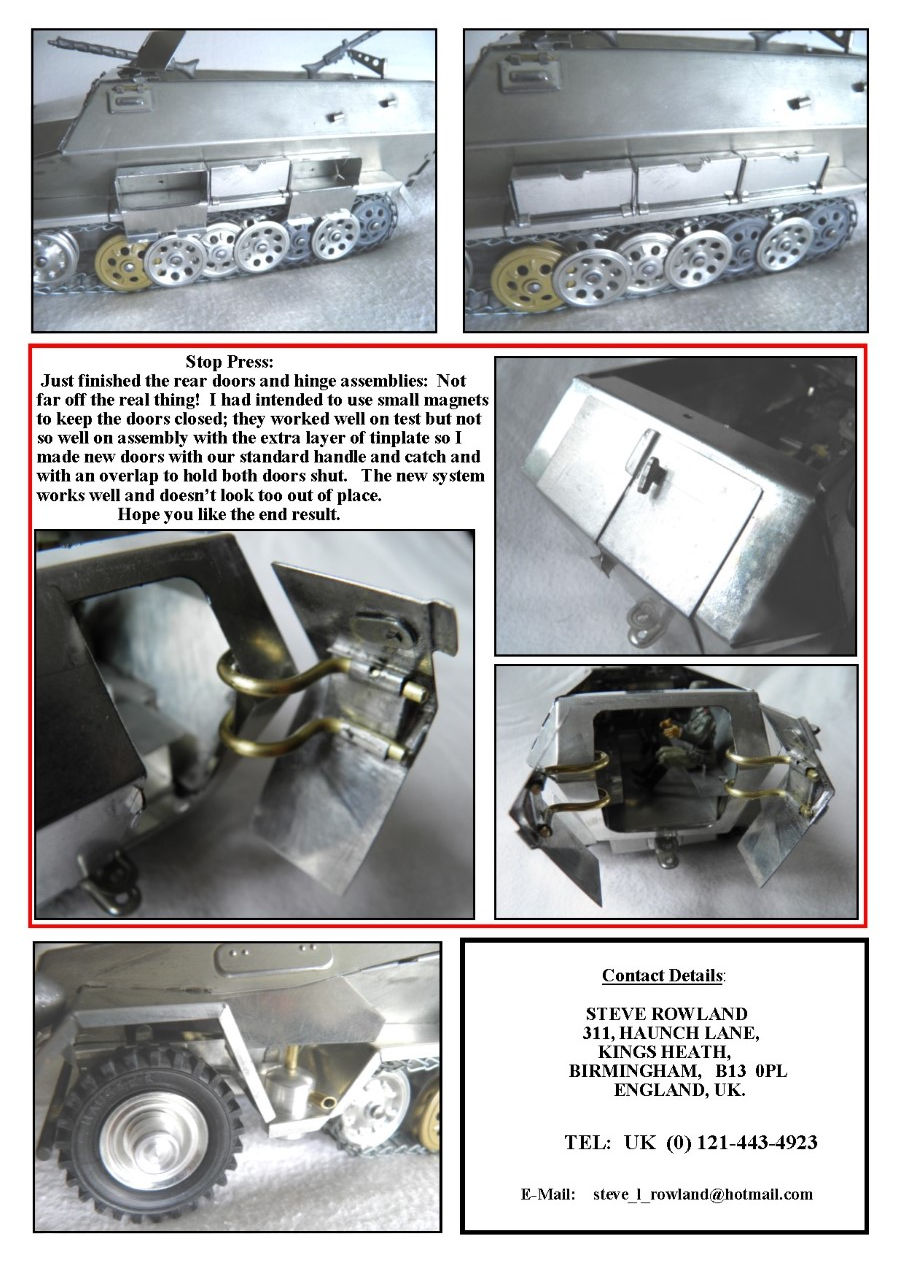 Stop Press:
Just finished the rear doors and hinge assemblies: Not far off the real thing! I had intended to use small magnets to keep the doors closed; they worked well on test but not so well on assembly with the extra layer of tinplate so I made new doors with our standard handle and catch and with an overlap to hold both doors shut. The new system works well and doesn't look too out of place.
Hope you like the end result.

Contact Details:

STEVE ROWLAND
311, HAUNCH LANE,
KINGS HEATH,
BIRMINGHAM, B13 0PL
ENGLAND, UK.

TEL: UK (0) 121-443-4923

E-Mail: steve_l_rowland@hotmail.com