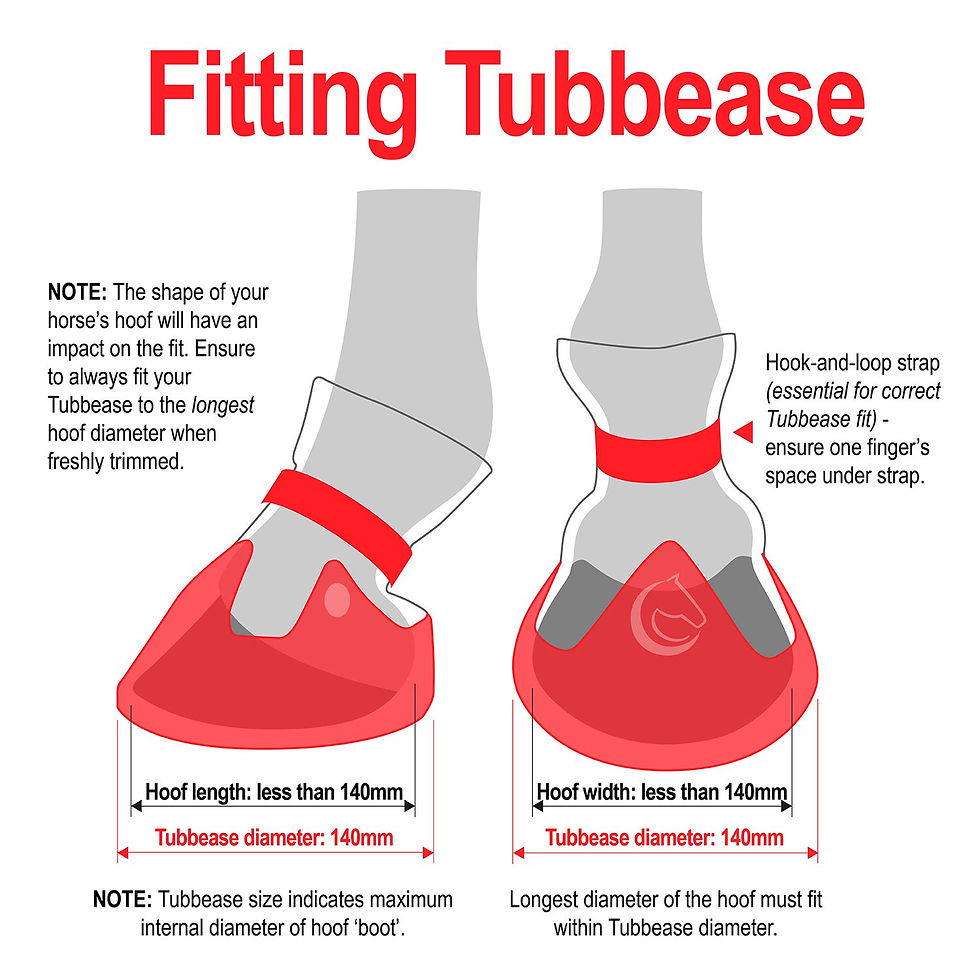 Fitting Tubbease

NOTE: The shape of your horse's hoof will have an impact on the fit. Ensure to always fit your Tubbease to the longest hoof diameter when freshly trimmed.

Hook-and-loop strap (essential for correct Tubbease fit) - ensure one finger's space under strap.

Hoof length: less than 140mm

Tubbease diameter: 140mm

Hoof width: less than 140mm

Tubbease diameter: 140mm

NOTE: Tubbease size indicates maximum internal diameter of hoof 'boot'.

Longest diameter of the hoof must fit within Tubbease diameter.