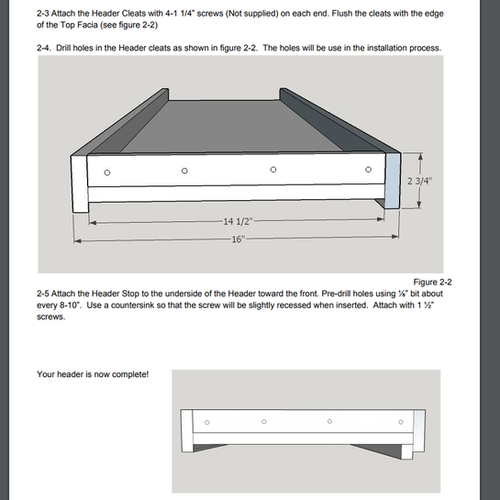 2-3 Attach the Header Cleats with 4-1 1/4" screws (Not supplied) on each end. Flush the cleats with the edge of the Top Facia (see figure 2-2)

2-4. Drill holes in the Header cleats as shown in figure 2-2. The holes will be use in the installation process.

2 3/4"

14 1/2"

16"

Figure 2-2

2-5 Attach the Header Stop to the underside of the Header toward the front. Pre-drill holes using ⅛" bit about every 8-10". Use a countersink so that the screw will be slightly recessed when inserted. Attach with 1 ½" screws.

Your header is now complete!