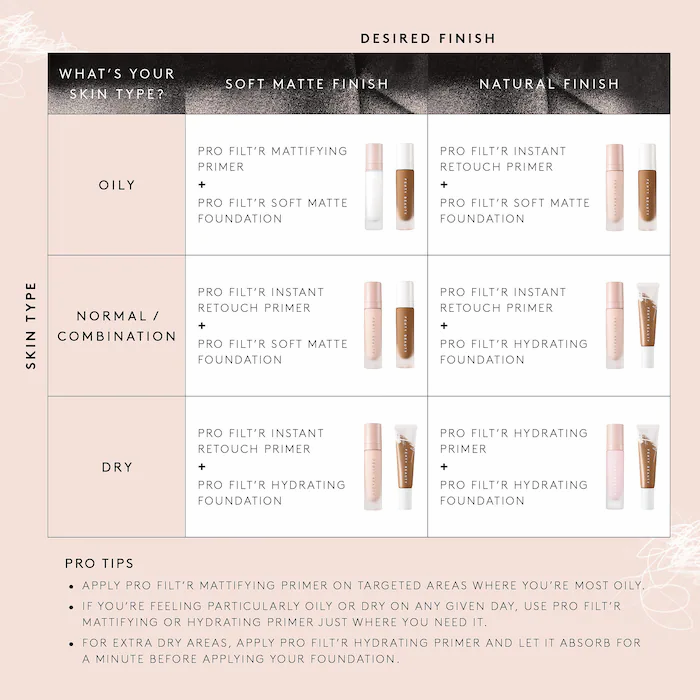 DESIRED FINISH

SKIN TYPE

| WHAT'S YOUR SKIN TYPE? | SOFT MATTE FINISH | NATURAL FINISH |
|---|---|---|
| OILY | PRO FILT'R MATTIFYING PRIMER + PRO FILT'R SOFT MATTE FOUNDATION | PRO FILT'R INSTANT RETOUCH PRIMER + PRO FILT'R SOFT MATTE FOUNDATION |
| NORMAL / COMBINATION | PRO FILT'R INSTANT RETOUCH PRIMER + PRO FILT'R SOFT MATTE FOUNDATION | PRO FILT'R INSTANT RETOUCH PRIMER + PRO FILT'R HYDRATING FOUNDATION |
| DRY | PRO FILT'R INSTANT RETOUCH PRIMER + PRO FILT'R HYDRATING FOUNDATION | PRO FILT'R HYDRATING PRIMER + PRO FILT'R HYDRATING FOUNDATION |

PRO TIPS

• APPLY PRO FILT'R MATTIFYING PRIMER ON TARGETED AREAS WHERE YOU'RE MOST OILY.

• IF YOU'RE FEELING PARTICULARLY OILY OR DRY ON ANY GIVEN DAY, USE PRO FILT'R MATTIFYING OR HYDRATING PRIMER JUST WHERE YOU NEED IT.

• FOR EXTRA DRY AREAS, APPLY PRO FILT'R HYDRATING PRIMER AND LET IT ABSORB FOR A MINUTE BEFORE APPLYING YOUR FOUNDATION.