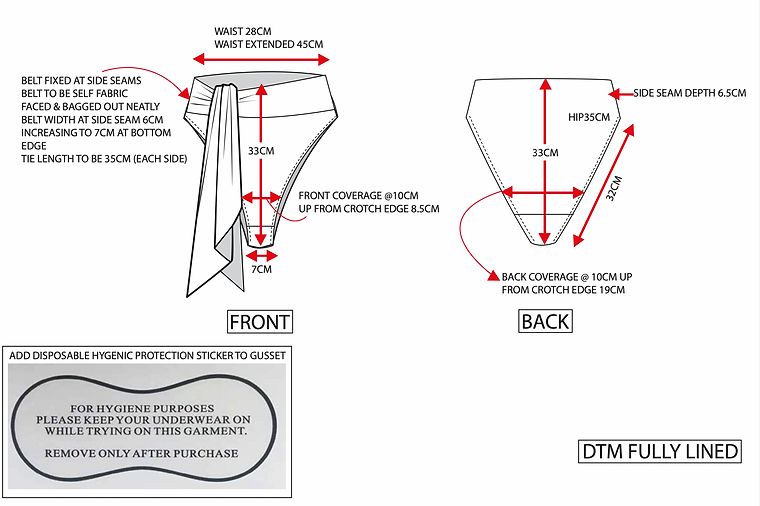 WAIST 28CM
WAIST EXTENDED 45CM

BELT FIXED AT SIDE SEAMS
BELT TO BE SELF FABRIC
FACED & BAGGED OUT NEATLY
BELT WIDTH AT SIDE SEAM 6CM
INCREASING TO 7CM AT BOTTOM EDGE
TIE LENGTH TO BE 35CM (EACH SIDE)

33CM

FRONT COVERAGE @10CM
UP FROM CROTCH EDGE 8.5CM

7CM

FRONT

SIDE SEAM DEPTH 6.5CM

HIP35CM

33CM

32CM

BACK COVERAGE @ 10CM UP
FROM CROTCH EDGE 19CM

BACK

ADD DISPOSABLE HYGENIC PROTECTION STICKER TO GUSSET

FOR HYGIENE PURPOSES
PLEASE KEEP YOUR UNDERWEAR ON
WHILE TRYING ON THIS GARMENT.

REMOVE ONLY AFTER PURCHASE

DTM FULLY LINED