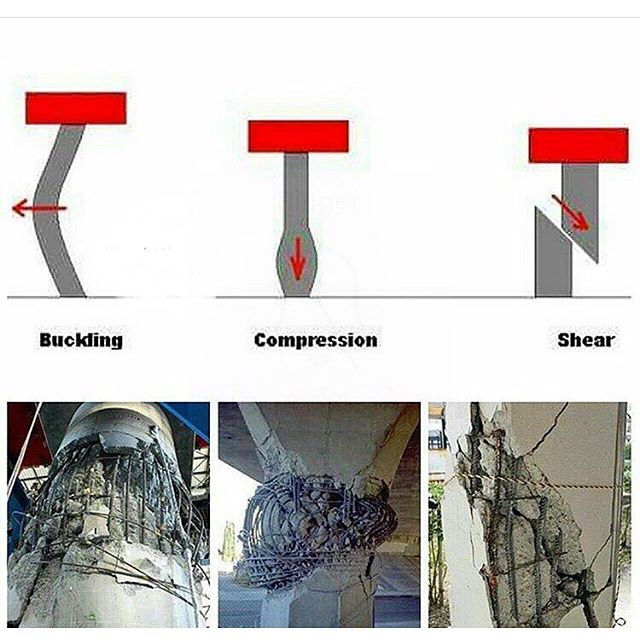 Buckling

Compression

Shear