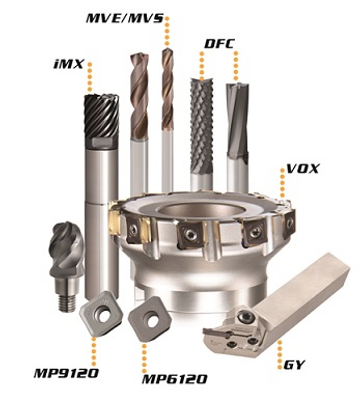 MVE/MVS

DFC

iMX

VOX

MP9120

MP6120

GY