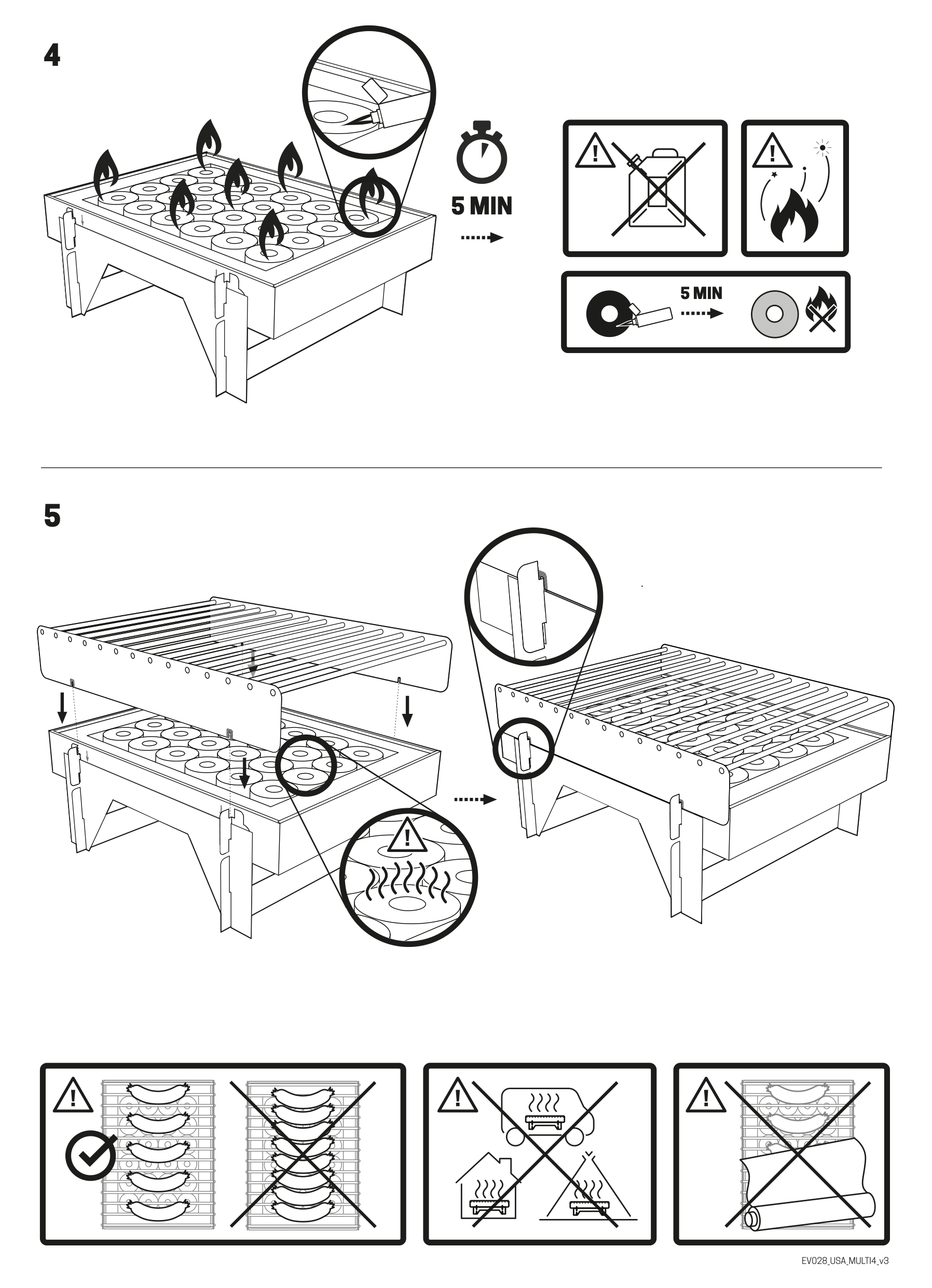 4

5 MIN

5 MIN

5

EV028_USA_MULTI4_v3