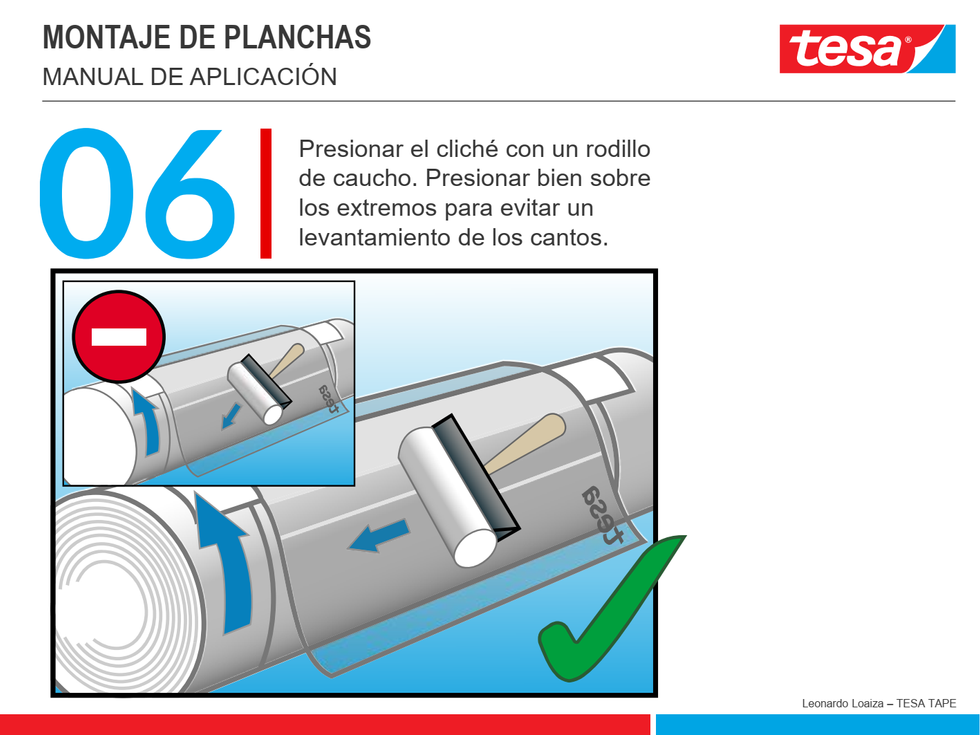 MONTAJE DE PLANCHAS
MANUAL DE APLICACIÓN

tesa®

06

Presionar el cliché con un rodillo de caucho. Presionar bien sobre los extremos para evitar un levantamiento de los cantos.

tesa

tesa

Leonardo Loaiza – TESA TAPE