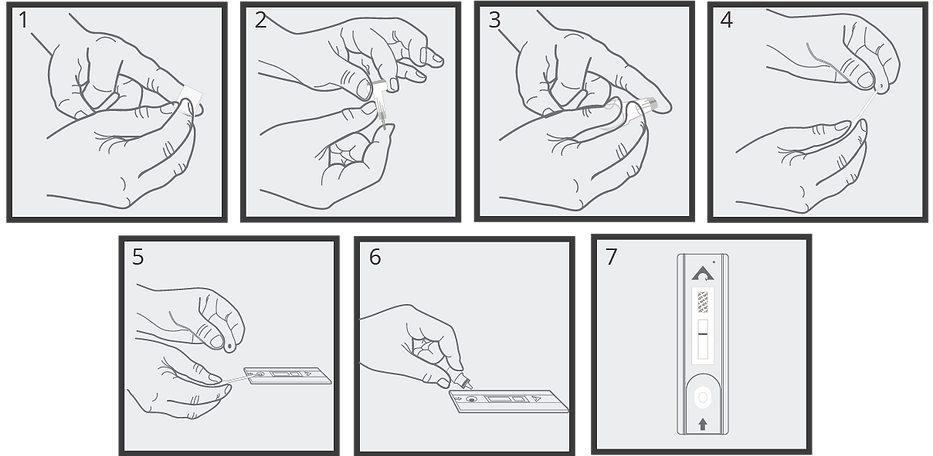 1

2

3

4

5

6

7