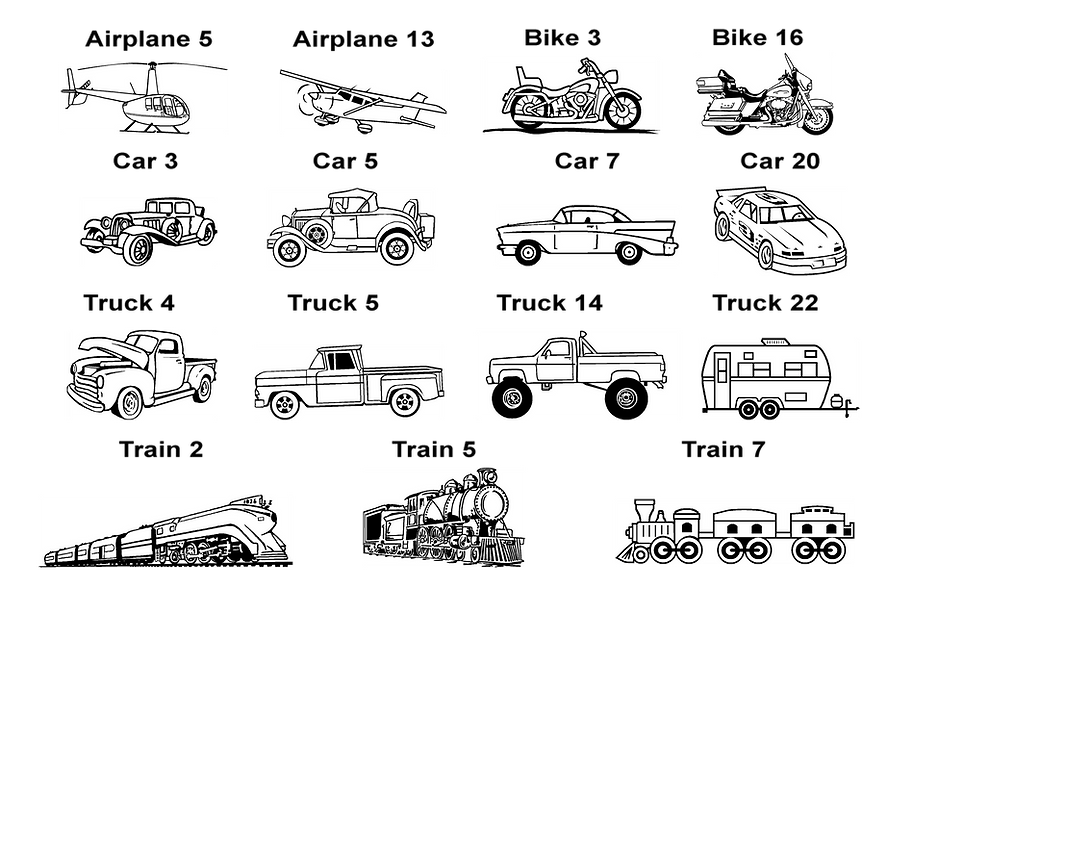 Airplane 5
Airplane 13
Bike 3
Bike 16
Car 3
Car 5
Car 7
Car 20
Truck 4
Truck 5
Truck 14
Truck 22
Train 2
Train 5
Train 7