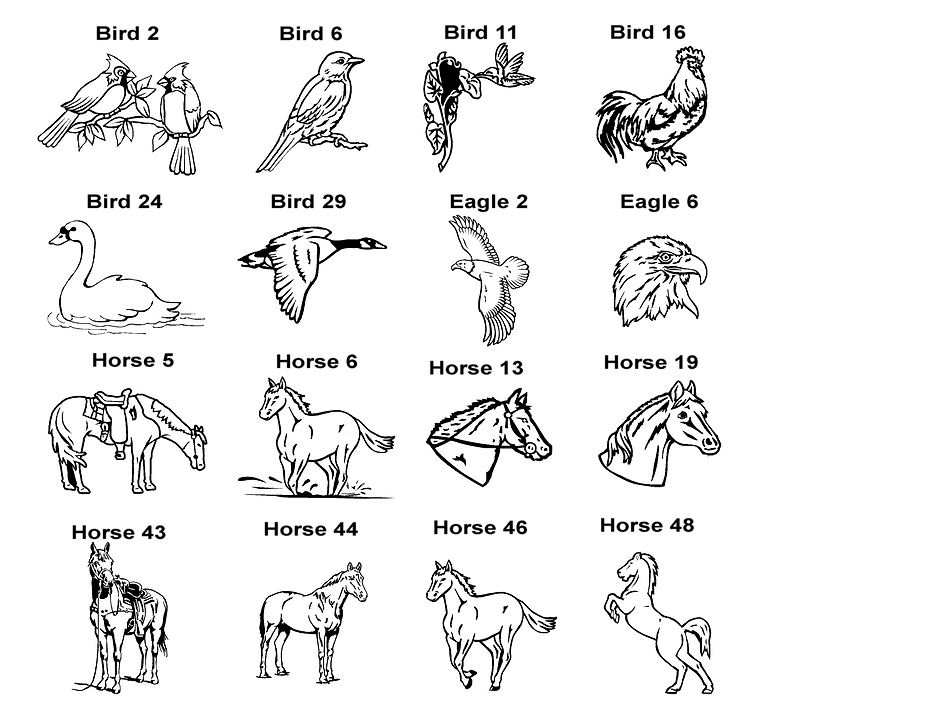 Bird 2
Bird 6
Bird 11
Bird 16

Bird 24
Bird 29
Eagle 2
Eagle 6

Horse 5
Horse 6
Horse 13
Horse 19

Horse 43
Horse 44
Horse 46
Horse 48