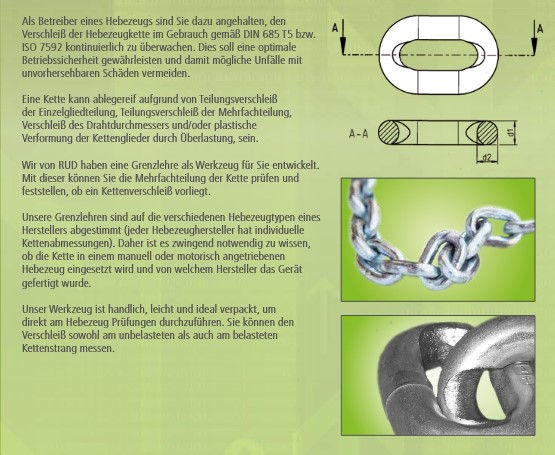 Als Betreiber eines Hebezeugs sind Sie dazu angehalten, den Verschleiß der Hebezeugkette im Gebrauch gemäß DIN 685 T5 bzw. ISO 7592 kontinuierlich zu überwachen. Dies soll eine optimale Betriebssicherheit gewährleisten und damit mögliche Unfälle mit unvorhersehbaren Schäden vermeiden.

Eine Kette kann ablegereif aufgrund von Teilungsverschleiß der Einzelgliedteilung, Teilungsverschleiß der Mehrfachteilung, Verschleiß des Drahtdurchmessers und/oder plastische Verformung der Kettenglieder durch Überlastung, sein.

Wir von RUD haben eine Grenzlehre als Werkzeug für Sie entwickelt. Mit dieser können Sie die Mehrfachteilung der Kette prüfen und feststellen, ob ein Kettenverschleiß vorliegt.

Unsere Grenzlehren sind auf die verschiedenen Hebezeugtypen eines Herstellers abgestimmt (jeder Hebezeughersteller hat individuelle Kettenabmessungen). Daher ist es zwingend notwendig zu wissen, ob die Kette in einem manuell oder motorisch angetriebenen Hebezeug eingesetzt wird und von welchem Hersteller das Gerät gefertigt wurde.

Unser Werkzeug ist handlich, leicht und ideal verpackt, um direkt am Hebezeug Prüfungen durchzuführen. Sie können den Verschleiß sowohl am unbelasteten als auch am belasteten Kettenstrang messen.

A

A

A-A

d1

d2