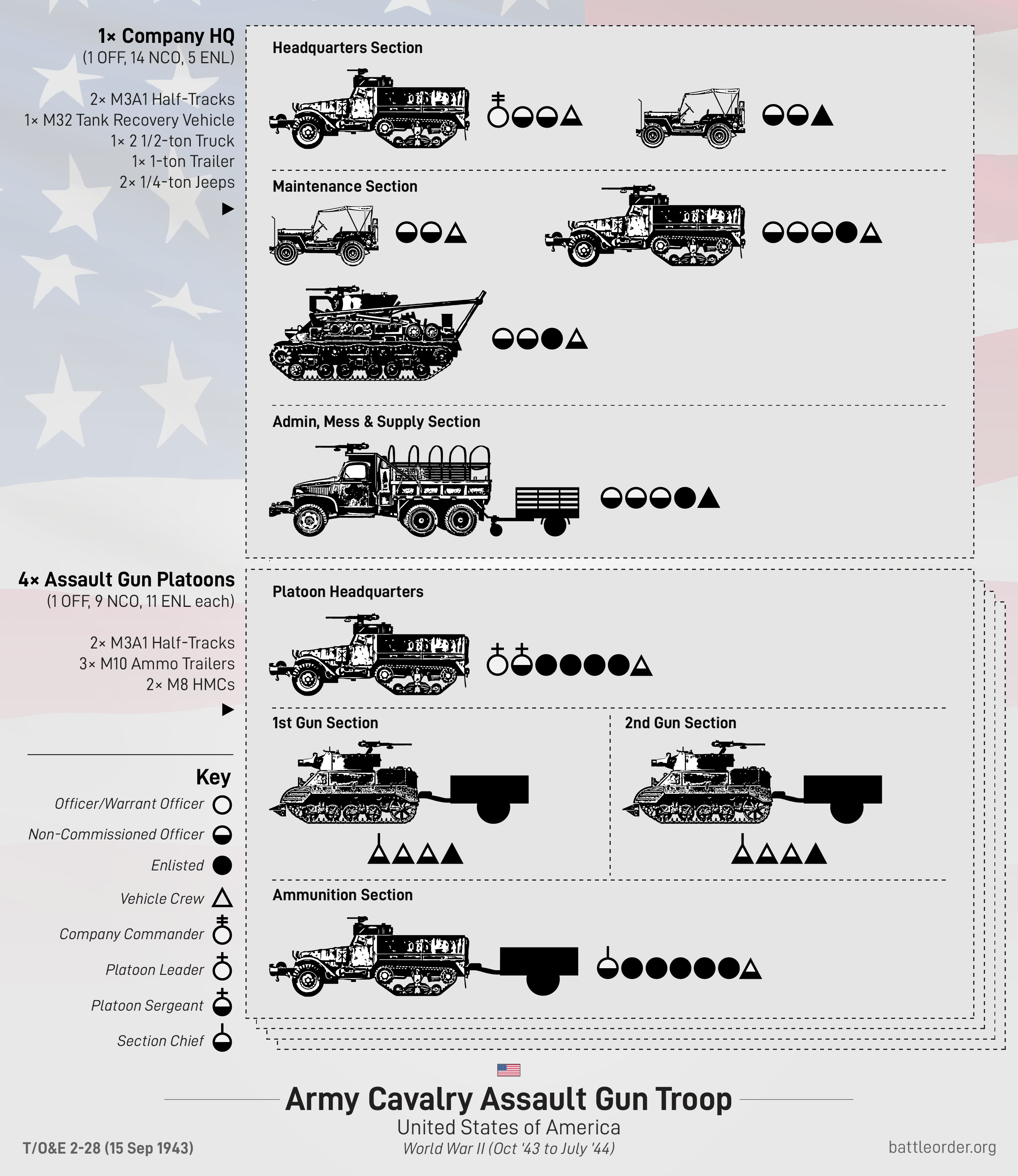 1× Company HQ
(1 OFF, 14 NCO, 5 ENL)

2× M3A1 Half-Tracks
1× M32 Tank Recovery Vehicle
1× 2 1/2-ton Truck
1× 1-ton Trailer
2× 1/4-ton Jeeps

Headquarters Section

Maintenance Section

Admin, Mess & Supply Section

4× Assault Gun Platoons
(1 OFF, 9 NCO, 11 ENL each)

2× M3A1 Half-Tracks
3× M10 Ammo Trailers
2× M8 HMCs

Platoon Headquarters

1st Gun Section

2nd Gun Section

Ammunition Section

Key
Officer/Warrant Officer
Non-Commissioned Officer
Enlisted
Vehicle Crew
Company Commander
Platoon Leader
Platoon Sergeant
Section Chief

Army Cavalry Assault Gun Troop
United States of America
World War II (Oct '43 to July '44)

T/O&E 2-28 (15 Sep 1943)

battleorder.org